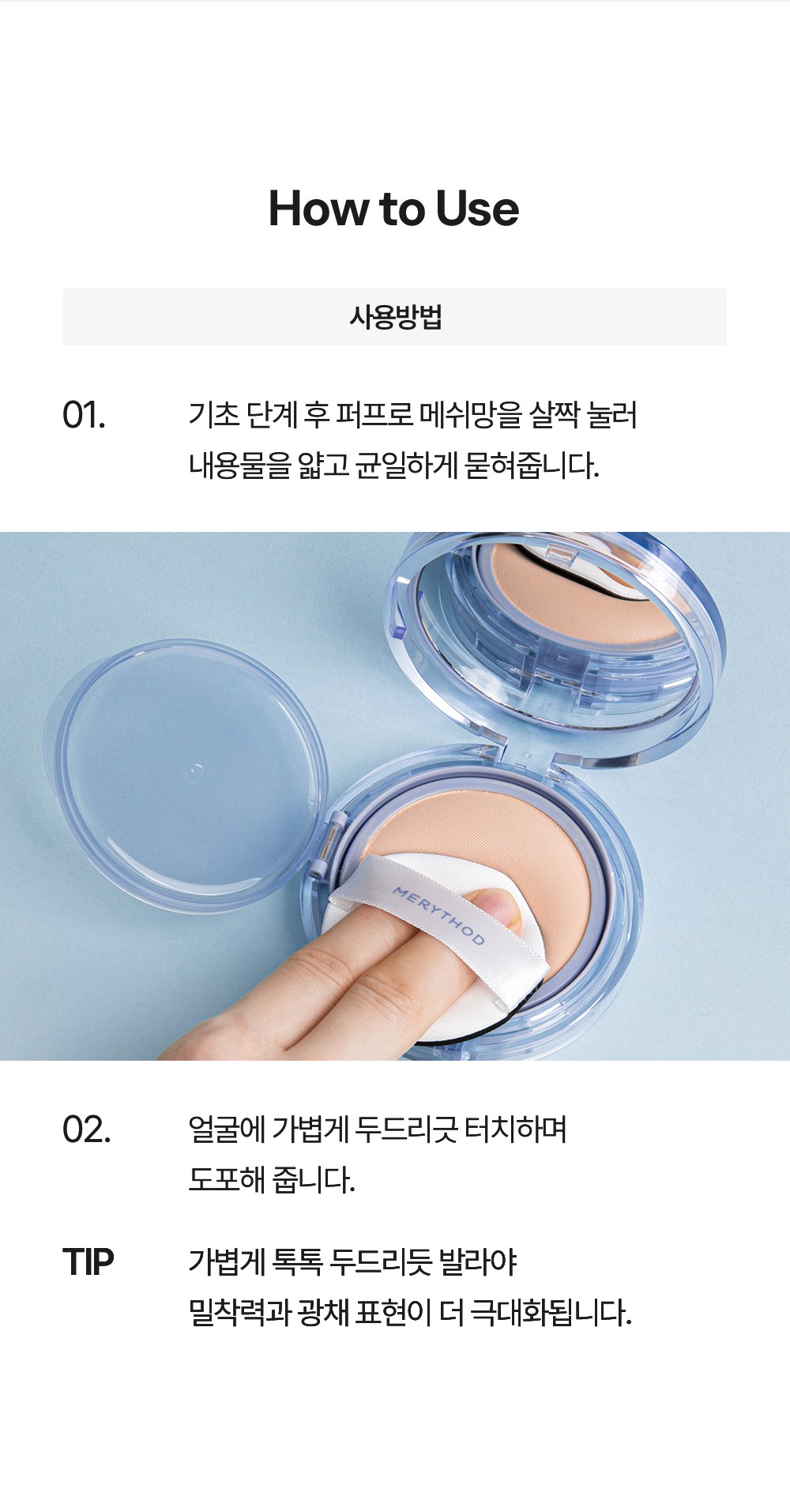 How to Use

사용방법

01.

기초 단계 후 퍼프로 메쉬망을 살짝 눌러 내용물을 얇고 균일하게 묻혀줍니다.

MERYTHOD

02.

얼굴에 가볍게 두드리긋 터치하며 도포해 줍니다.

TIP

가볍게 톡톡 두드리듯 발라야 밀착력과 광채 표현이 더 극대화됩니다.