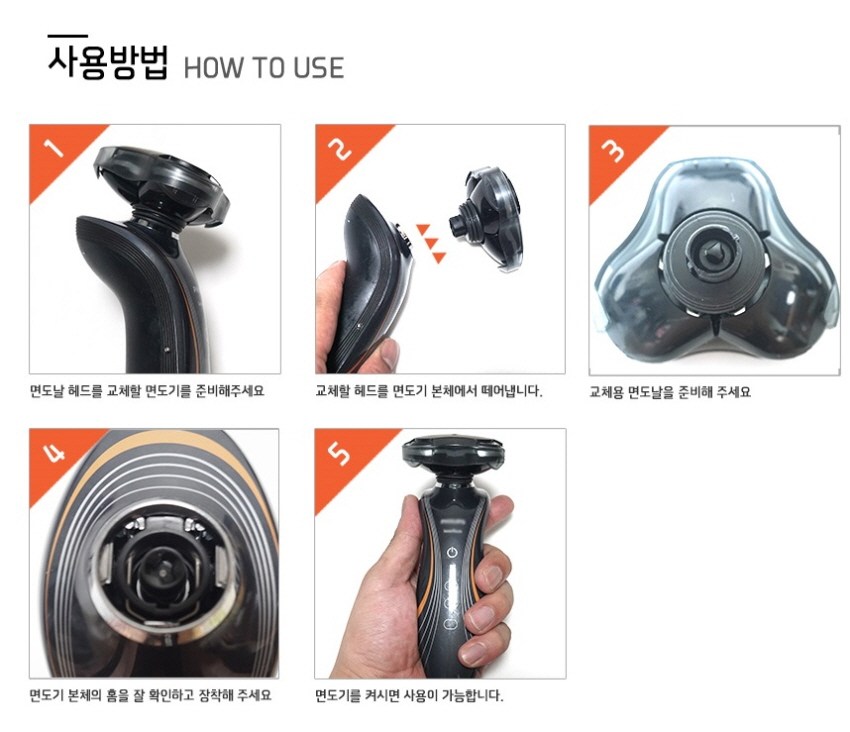 사용방법 HOW TO USE

1

면도날 헤드를 교체할 면도기를 준비해주세요

2

교체할 헤드를 면도기 본체에서 떼어냅니다.

3

교체용 면도날을 준비해 주세요

4

면도기 본체의 홈을 잘 확인하고 장착해 주세요

5

면도기를 켜시면 사용이 가능합니다.