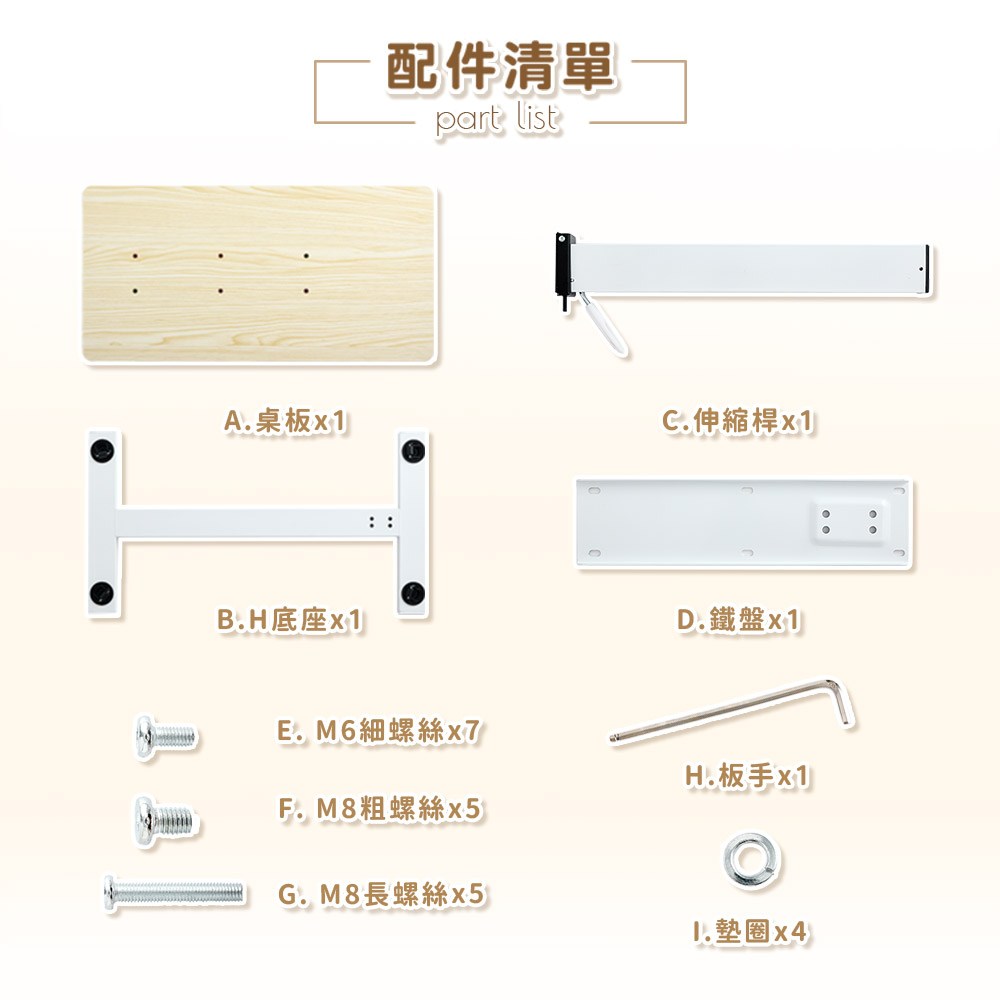 配件清單
part list

A.桌板x1

C.伸縮桿x1

B.H底座x1

D.鐵盤x1

E. M6細螺絲x7

F. M8粗螺絲x5

G. M8長螺絲x5

H.板手x1

I.墊圈x4