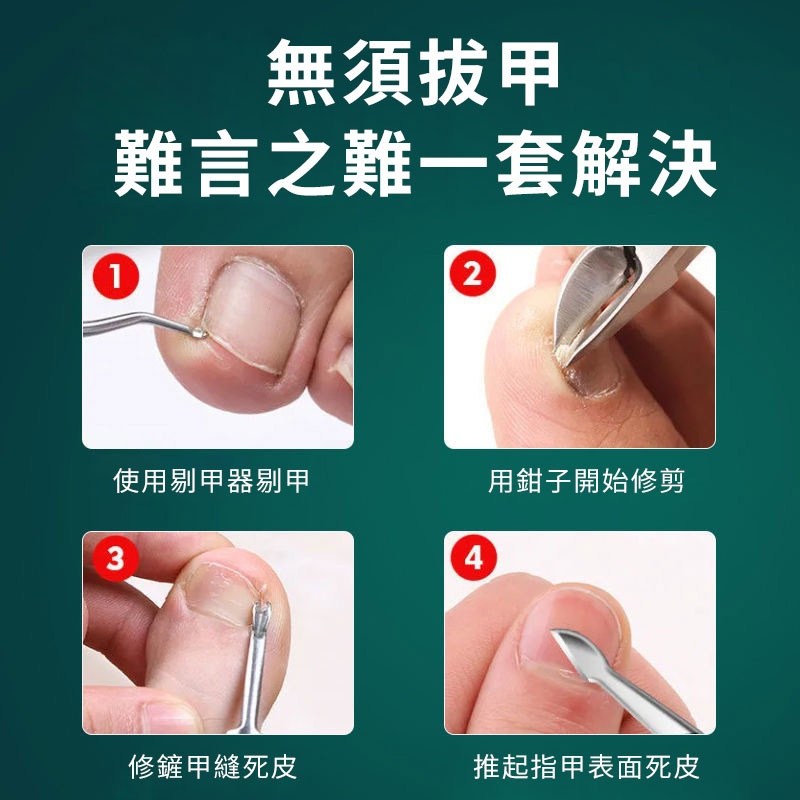 無須拔甲
難言之難一套解決

1

使用剔甲器剔甲

2

用鉗子開始修剪

3

修鏟甲縫死皮

4

推起指甲表面死皮