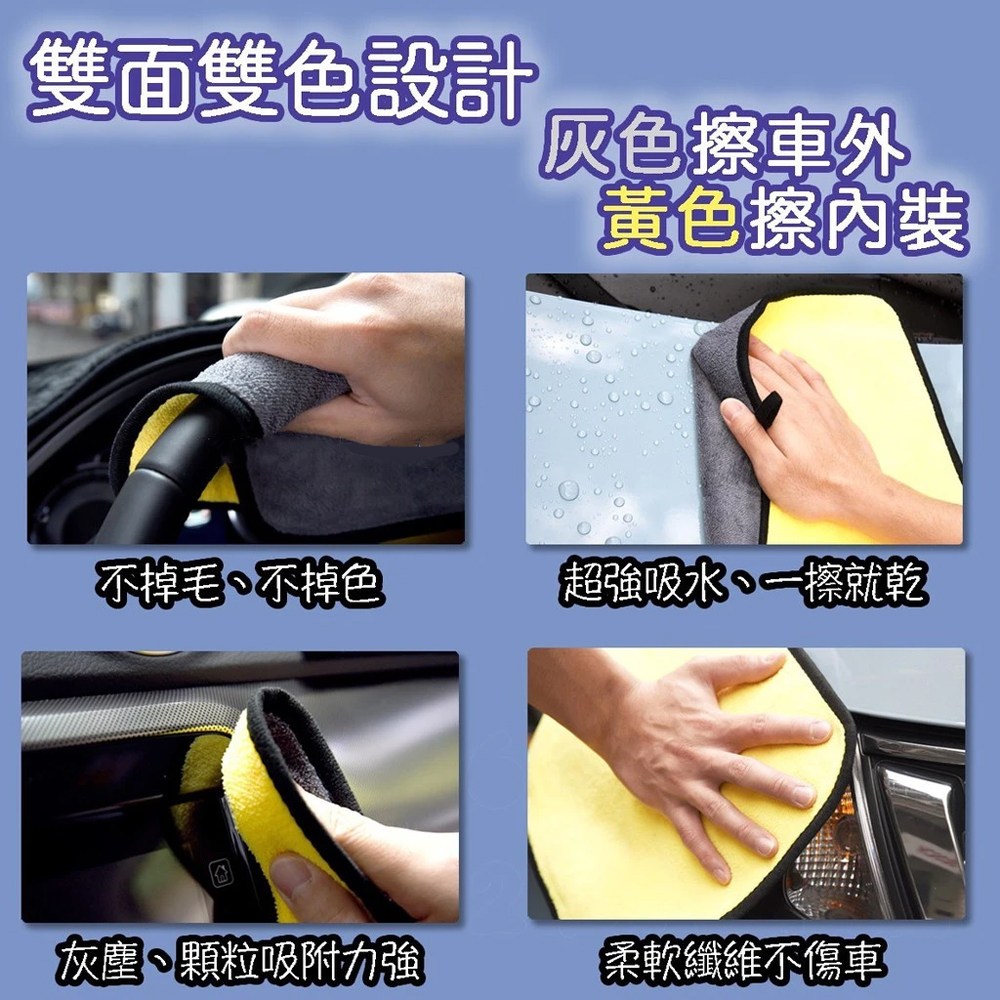 雙面雙色設計

灰色擦車外
黃色擦內裝

不掉毛、不掉色

超強吸水、一擦就乾

灰塵、顆粒吸附力強

柔軟纖維不傷車