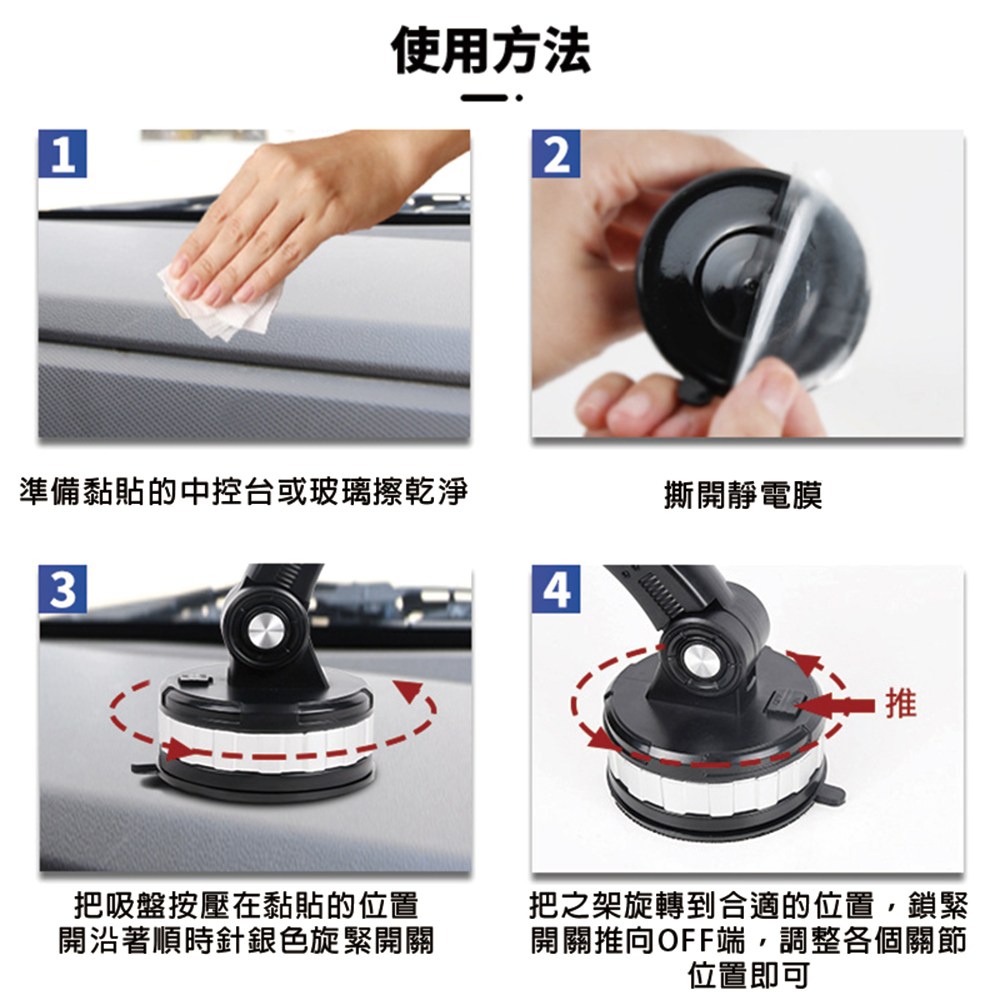 使用方法

1

準備黏貼的中控台或玻璃擦乾淨

2

撕開靜電膜

3

把吸盤按壓在黏貼的位置
開沿著順時針銀色旋緊開關

4

推

把之架旋轉到合適的位置，鎖緊開關推向OFF端，調整各個關節位置即可