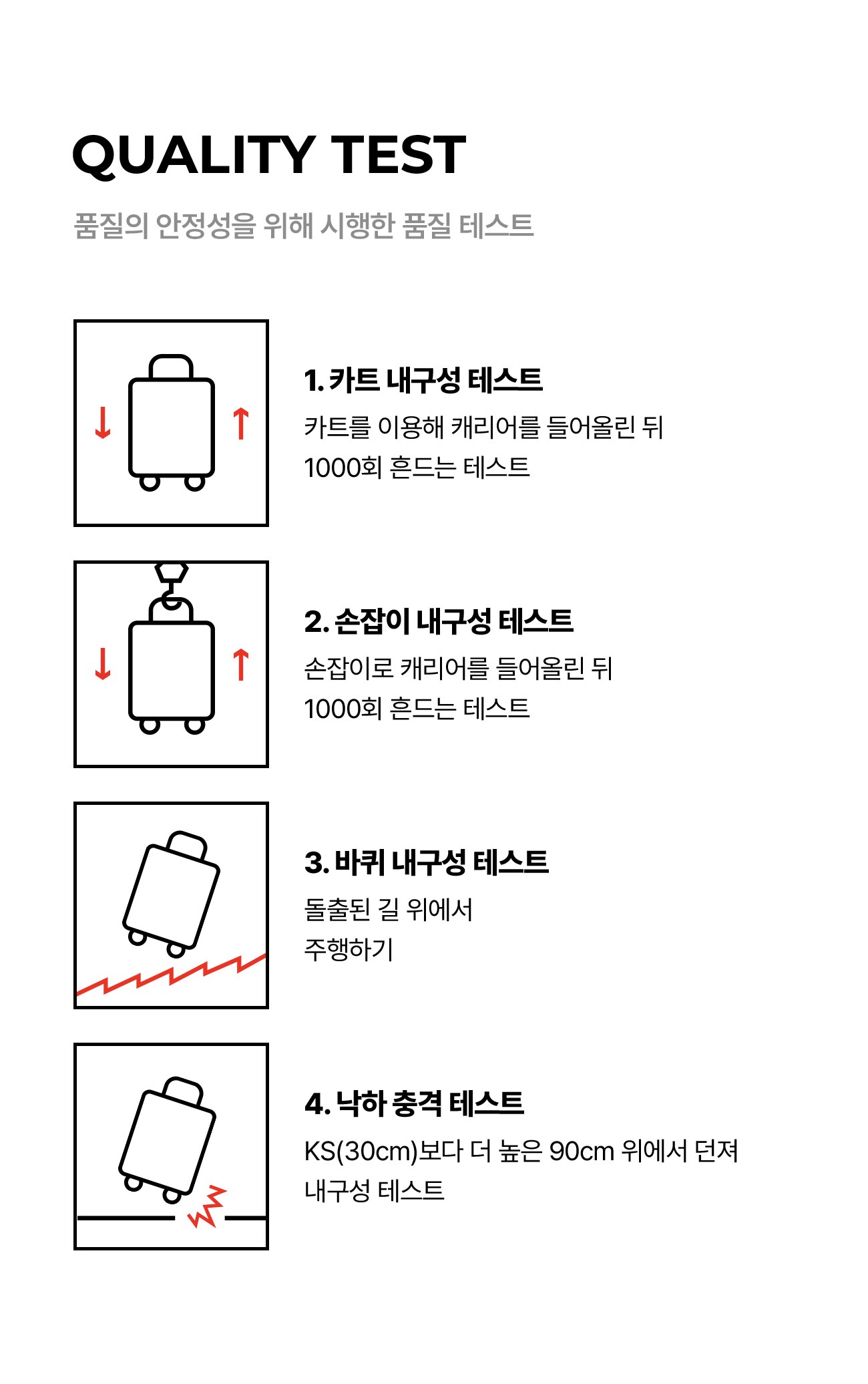 QUALITY TEST

품질의 안정성을 위해 시행한 품질 테스트

1. 카트 내구성 테스트

카트를 이용해 캐리어를 들어올린 뒤 1000회 흔드는 테스트

2. 손잡이 내구성 테스트

손잡이로 캐리어를 들어올린 뒤 1000회 흔드는 테스트

3. 바퀴 내구성 테스트

돌출된 길 위에서 주행하기

4. 낙하 충격 테스트

KS(30cm)보다 더 높은 90cm 위에서 던져 내구성 테스트