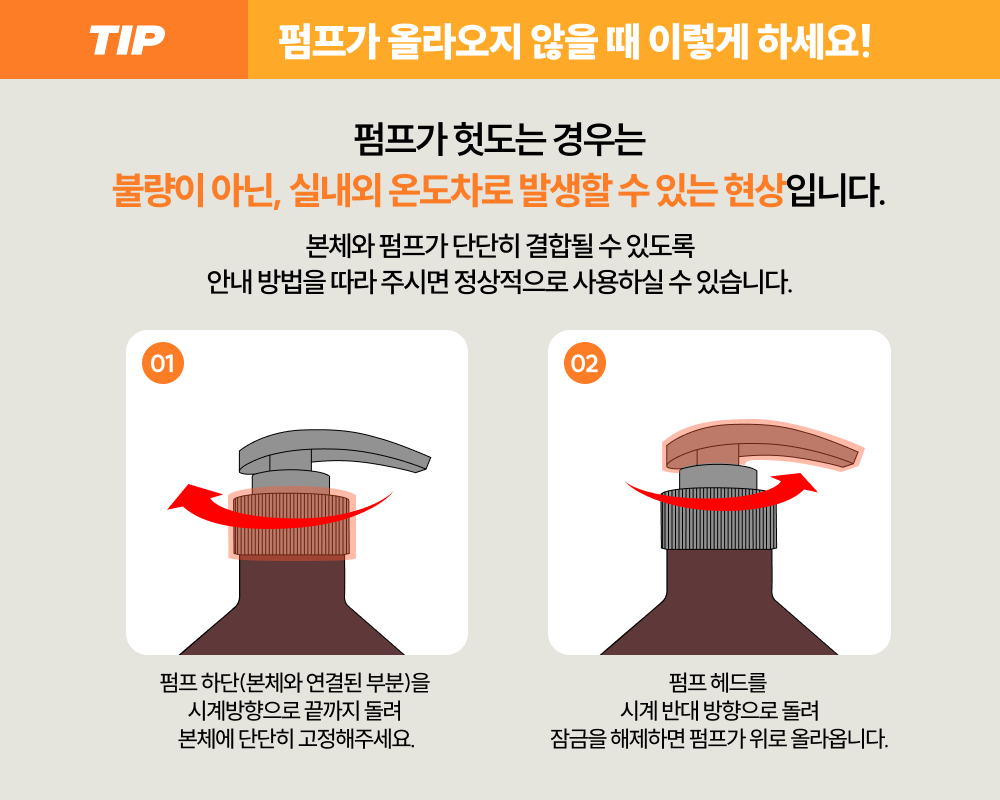 TIP

펌프가 올라오지 않을 때 이렇게 하세요!

펌프가 헛도는 경우는
불량이 아닌, 실내외 온도차로 발생할 수 있는 현상입니다.

본체와 펌프가 단단히 결합될 수 있도록
안내 방법을 따라 주시면 정상적으로 사용하실 수 있습니다.

01

펌프 하단(본체와 연결된 부분)을
시계방향으로 끝까지 돌려
본체에 단단히 고정해주세요.

02

펌프 헤드를
시계 반대 방향으로 돌려
잠금을 해제하면 펌프가 위로 올라옵니다.