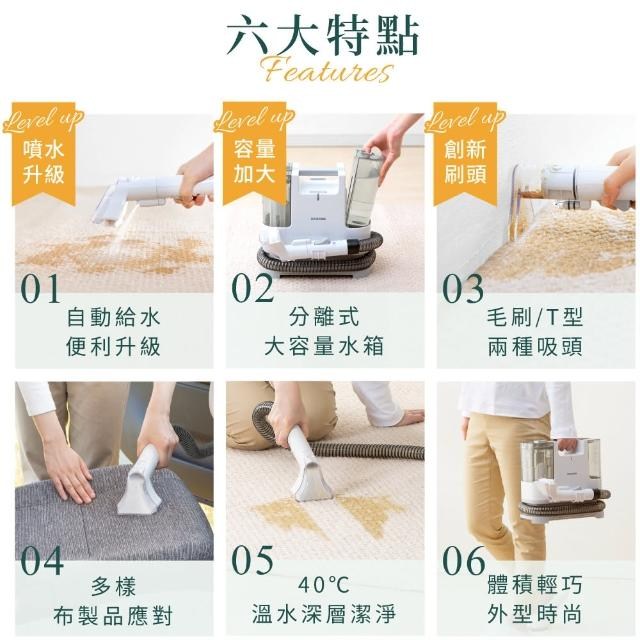 六大特點
Features

Level up
噴水升級

01
自動給水
便利升級

Level up
容量加大

02
分離式
大容量水箱

Level up
創新刷頭

03
毛刷/T型
兩種吸頭

04
多樣
布製品應對

05
40°C
溫水深層潔淨

06
體積輕巧
外型時尚