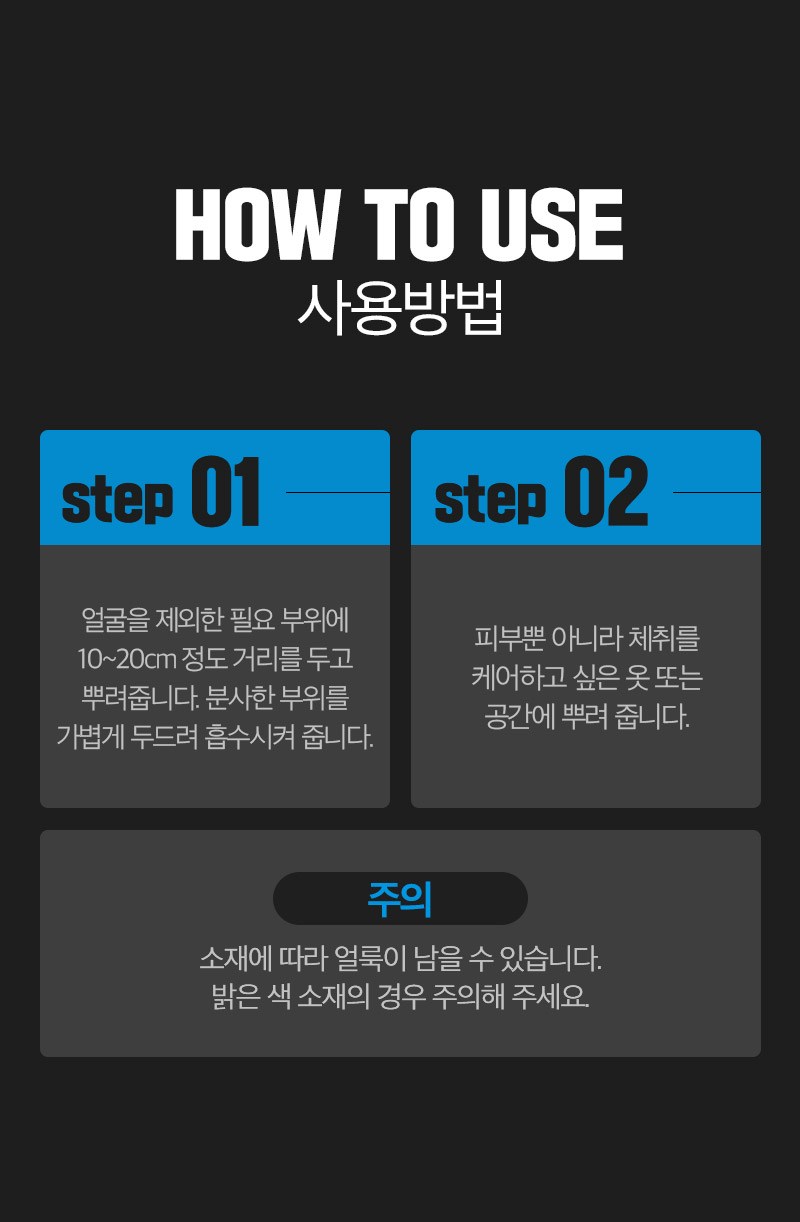 HOW TO USE
사용방법

step 01

얼굴을 제외한 필요 부위에 10~20㎝ 정도 거리를 두고 뿌려줍니다. 분사한 부위를 가볍게 두드려 흡수시켜 줍니다.

step 02

피부뿐 아니라 체취를 케어하고 싶은 옷 또는 공간에 뿌려 줍니다.

주의

소재에 따라 얼룩이 남을 수 있습니다.
밝은 색 소재의 경우 주의해 주세요.