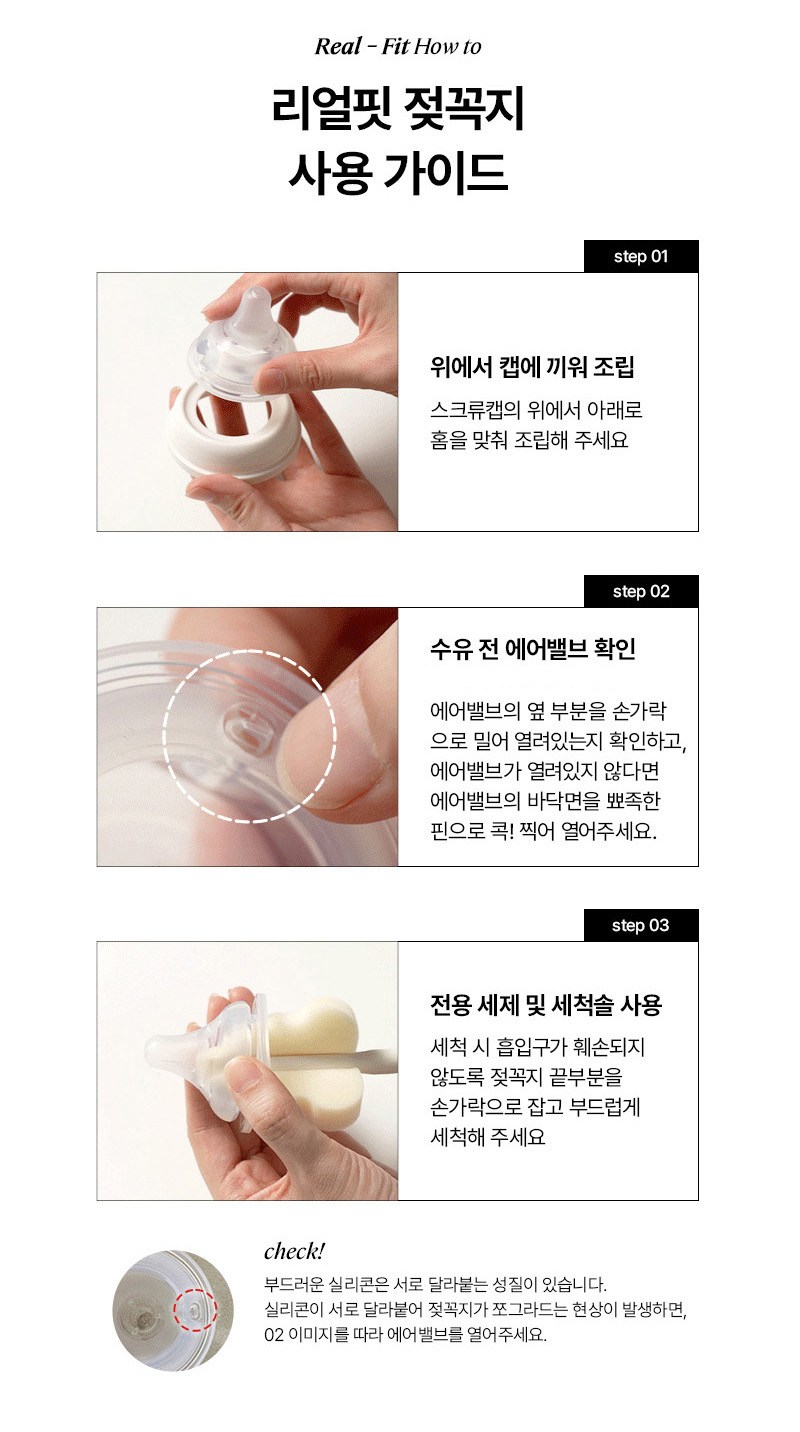 Real - Fit How to

리얼핏 젖꼭지
사용 가이드

step 01

위에서 캡에 끼워 조립

스크류캡의 위에서 아래로 홈을 맞춰 조립해 주세요

step 02

수유 전 에어밸브 확인

에어밸브의 옆 부분을 손가락으로 밀어 열려있는지 확인하고, 에어밸브가 열려있지 않다면 에어밸브의 바닥면을 뾰족한 핀으로 콕! 찍어 열어주세요.

step 03

전용 세제 및 세척솔 사용

세척 시 흡입구가 훼손되지 않도록 젖꼭지 끝부분을 손가락으로 잡고 부드럽게 세척해 주세요

check!

부드러운 실리콘은 서로 달라붙는 성질이 있습니다.
실리콘이 서로 달라붙어 젖꼭지가 쪼그라드는 현상이 발생하면,
02 이미지를 따라 에어밸브를 열어주세요.