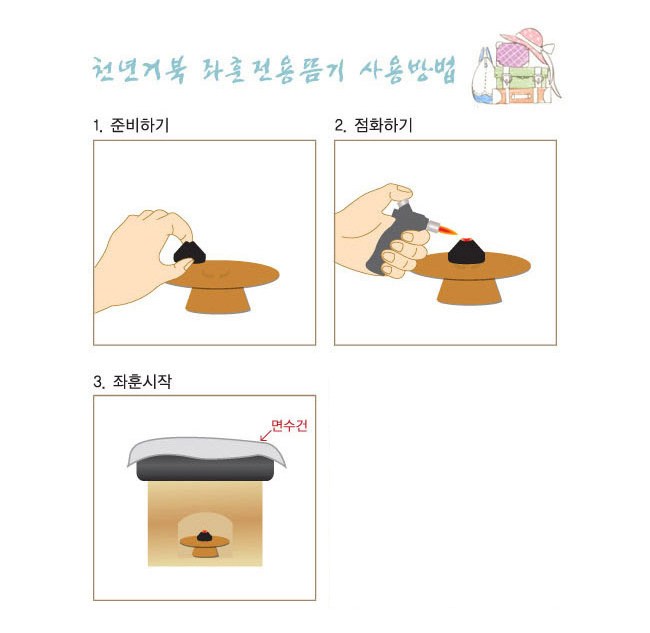 천년거북 좌훈전용뜸기 사용방법

1. 준비하기

2. 점화하기

3. 좌훈시작

면수건