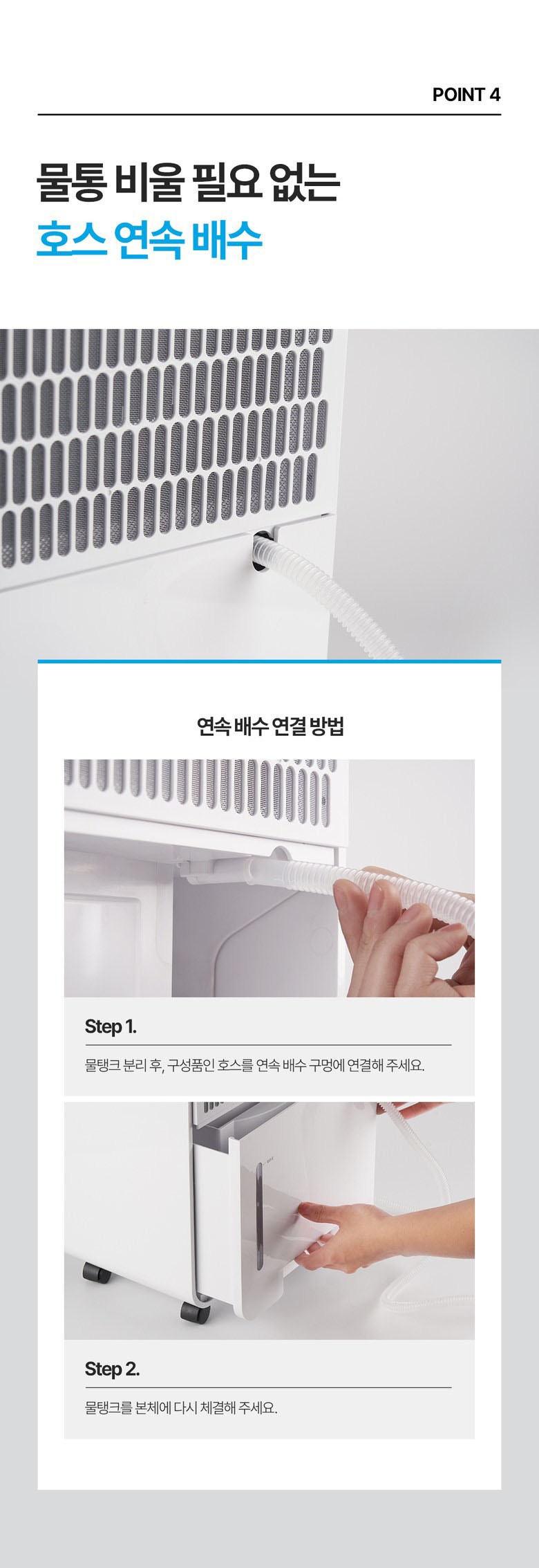 POINT 4

물통 비울 필요 없는
호스 연속 배수

연속 배수 연결 방법

Step 1.

물탱크 분리 후, 구성품인 호스를 연속 배수 구멍에 연결해 주세요.

Step 2.

물탱크를 본체에 다시 체결해 주세요.