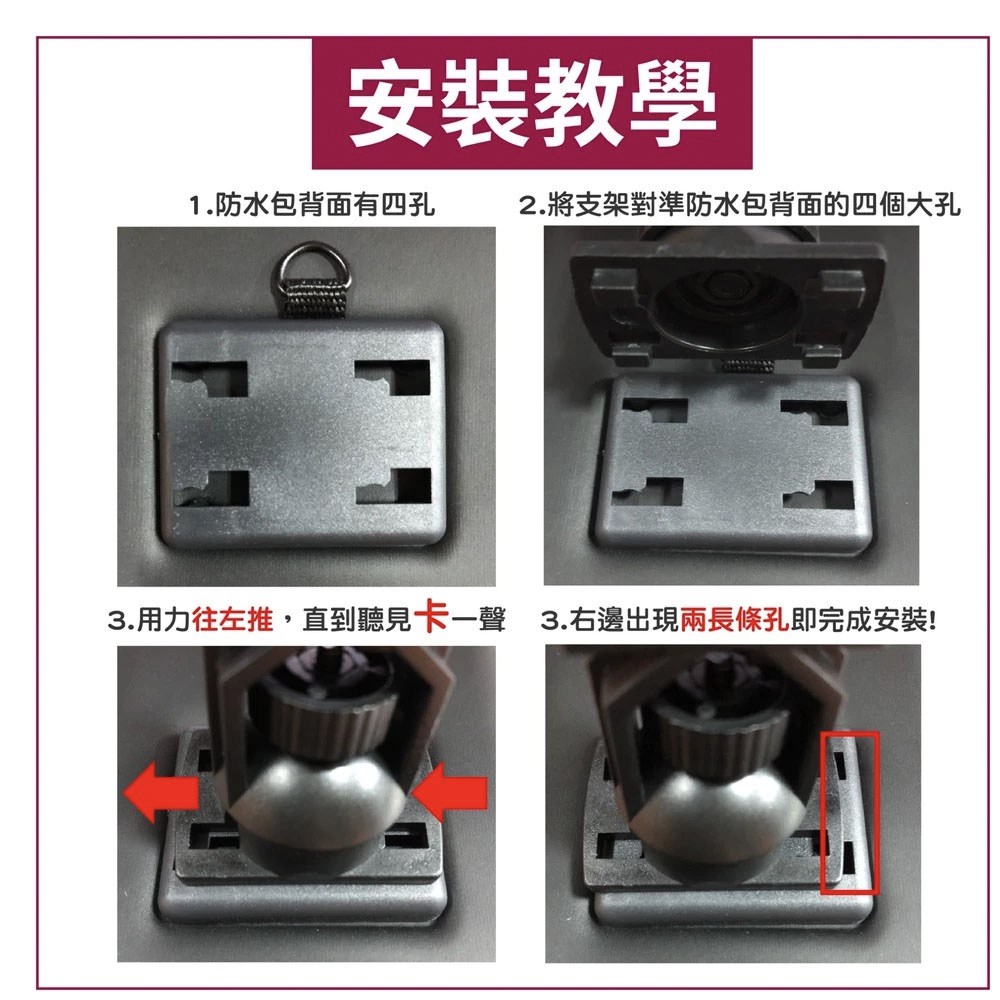 安裝教學

1.防水包背面有四孔

2.將支架對準防水包背面的四個大孔

3.用力往左推，直到聽見卡一聲

3.右邊出現兩長條孔即完成安裝!