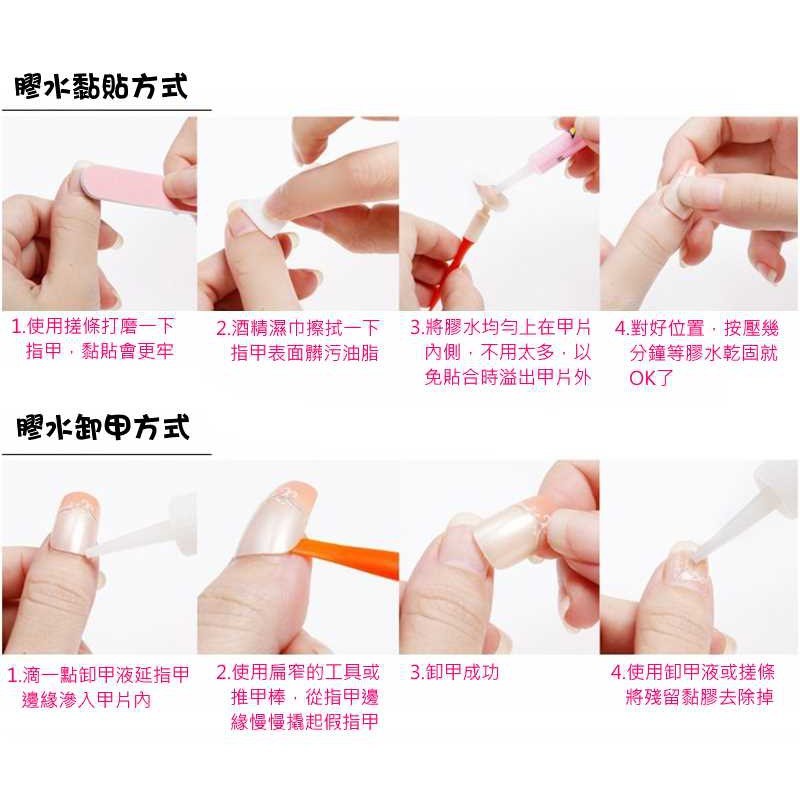 膠水黏貼方式

1.使用搓條打磨一下指甲，黏貼會更牢

2.酒精濕巾擦拭一下指甲表面髒污油脂

3.將膠水均勻上在甲片內側，不用太多，以免貼合時溢出甲片外

4.對好位置，按壓幾分鐘等膠水乾固就OK了

膠水卸甲方式

1.滴一點卸甲液延指甲邊緣滲入甲片內

2.使用扁窄的工具或推甲棒，從指甲邊緣慢慢撬起假指甲

3.卸甲成功

4.使用卸甲液或搓條將殘留黏膠去除掉