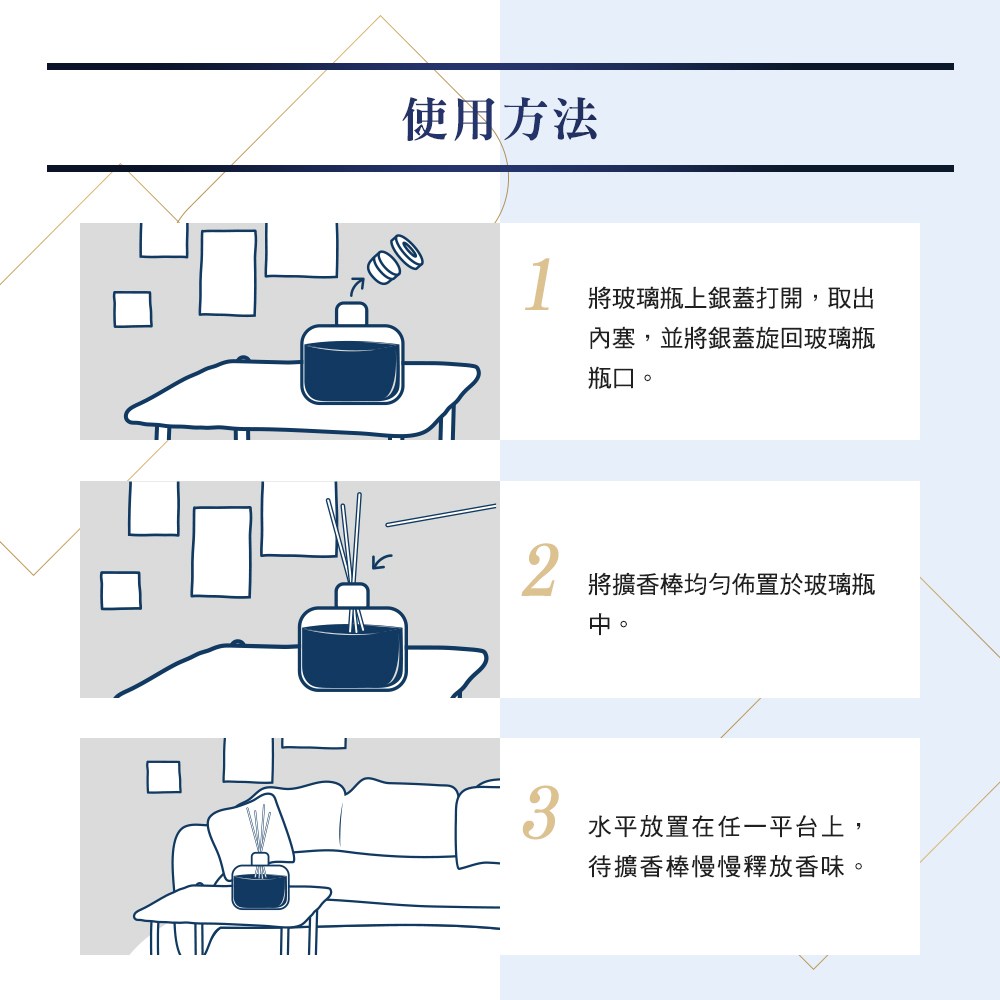 使用方法

1
將玻璃瓶上銀蓋打開，取出內塞，並將銀蓋旋回玻璃瓶瓶口。

2
將擴香棒均勻佈置於玻璃瓶中。

3
水平放置在任一平台上，待擴香棒慢慢釋放香味。