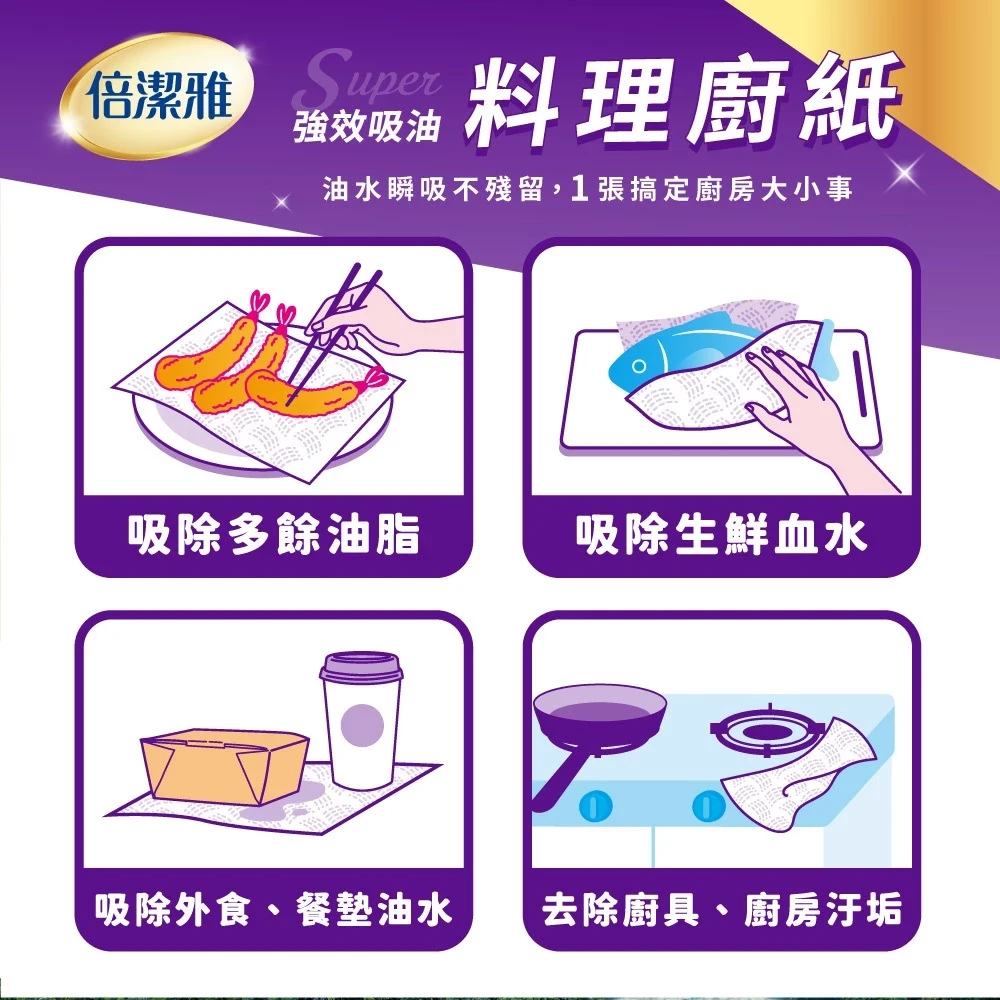 倍潔雅

Super
強效吸油 料理廚紙

油水瞬吸不殘留，1張搞定廚房大小事

吸除多餘油脂

吸除生鮮血水

吸除外食、餐墊油水

去除廚具、廚房汙垢