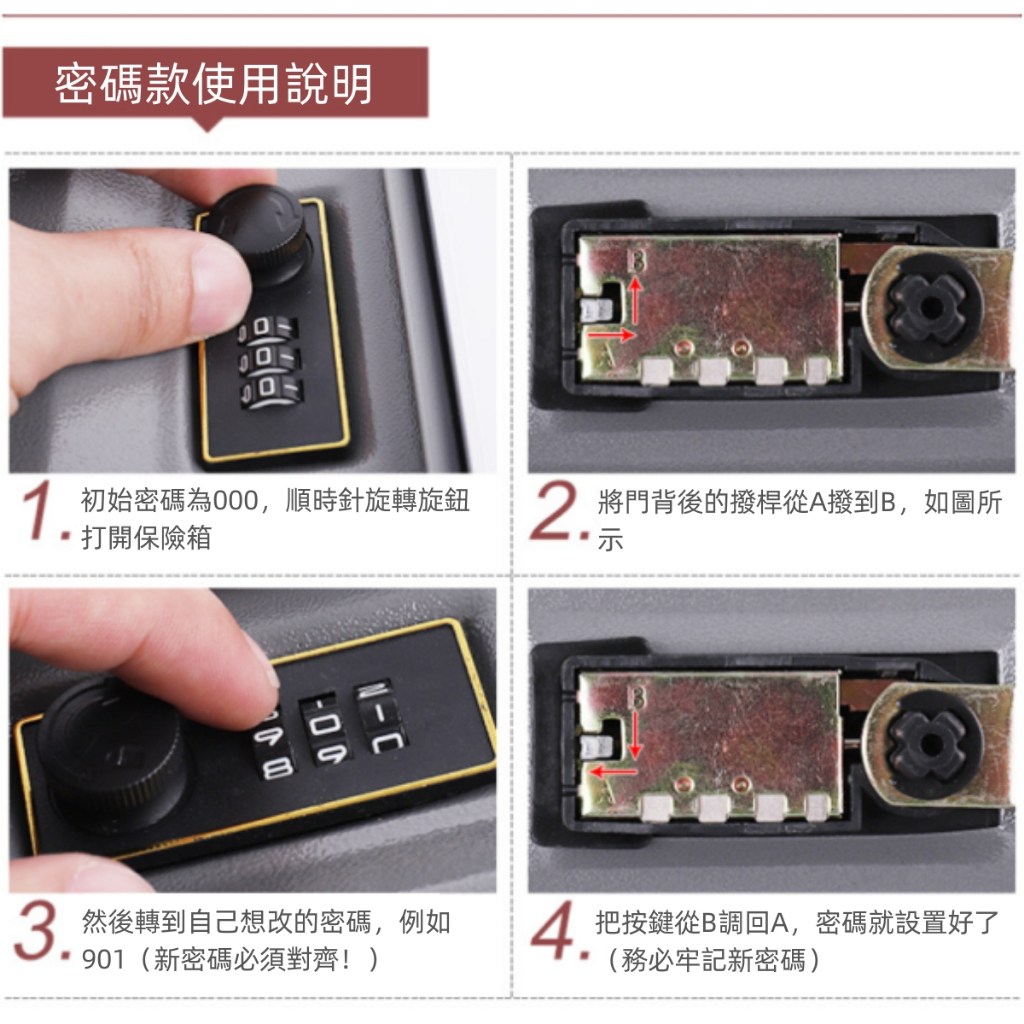 密碼款使用說明

1. 初始密碼為000，順時針旋轉旋鈕打開保險箱

2. 將門背後的撥桿從A撥到B，如圖所示

3. 然後轉到自己想改的密碼，例如901（新密碼必須對齊！）

4. 把按鍵從B調回A，密碼就設置好了（務必牢記新密碼）