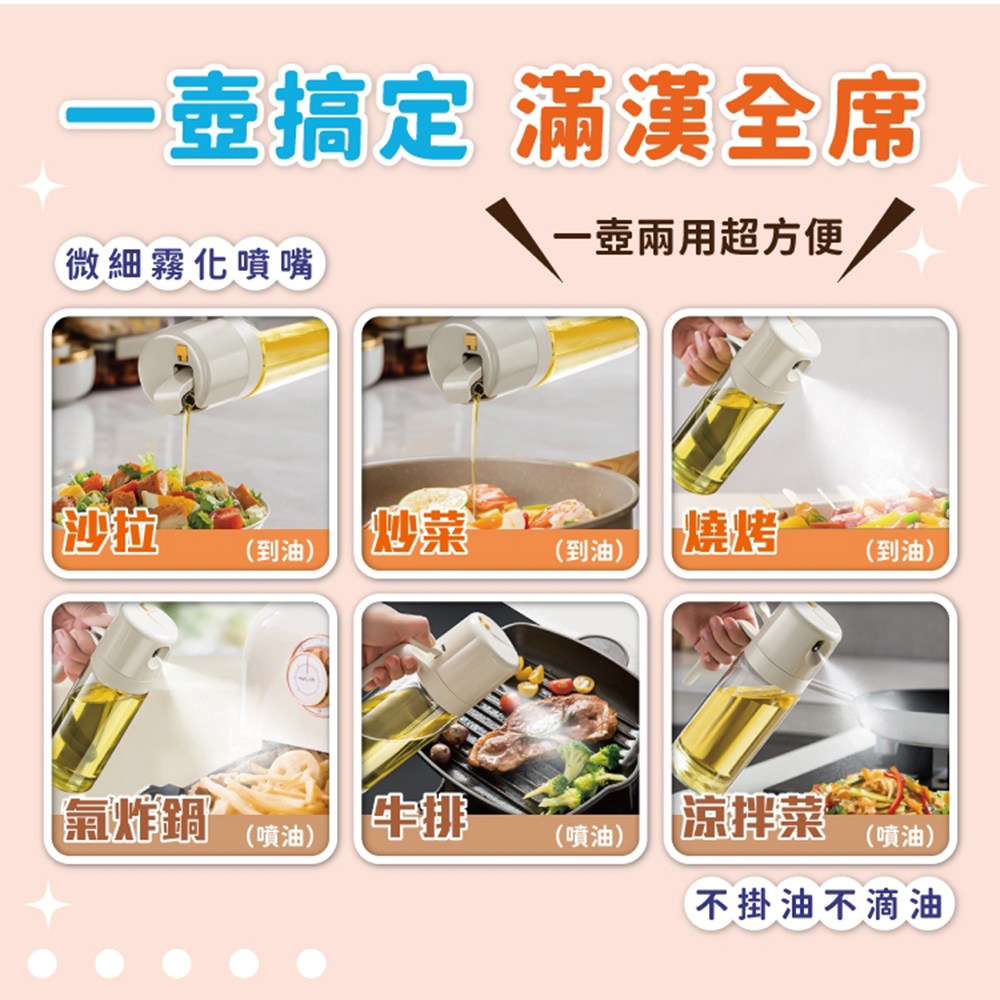 一壺搞定 滿漢全席

一壺兩用超方便

微細霧化噴嘴

沙拉 （到油）

炒菜 （到油）

燒烤 （到油）

氣炸鍋 （噴油）

牛排 （噴油）

涼拌菜 （噴油）

不掛油不滴油