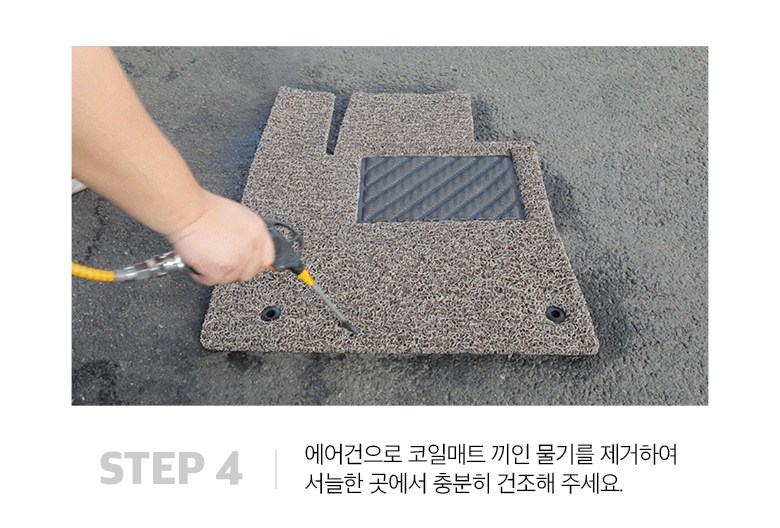 STEP 4

에어건으로 코일매트 끼인 물기를 제거하여 서늘한 곳에서 충분히 건조해 주세요.