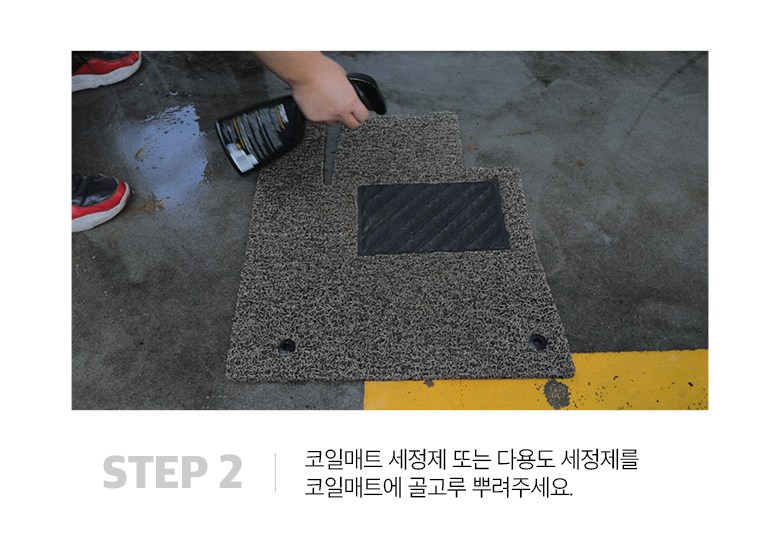 STEP 2

코일매트 세정제 또는 다용도 세정제를 코일매트에 골고루 뿌려주세요.