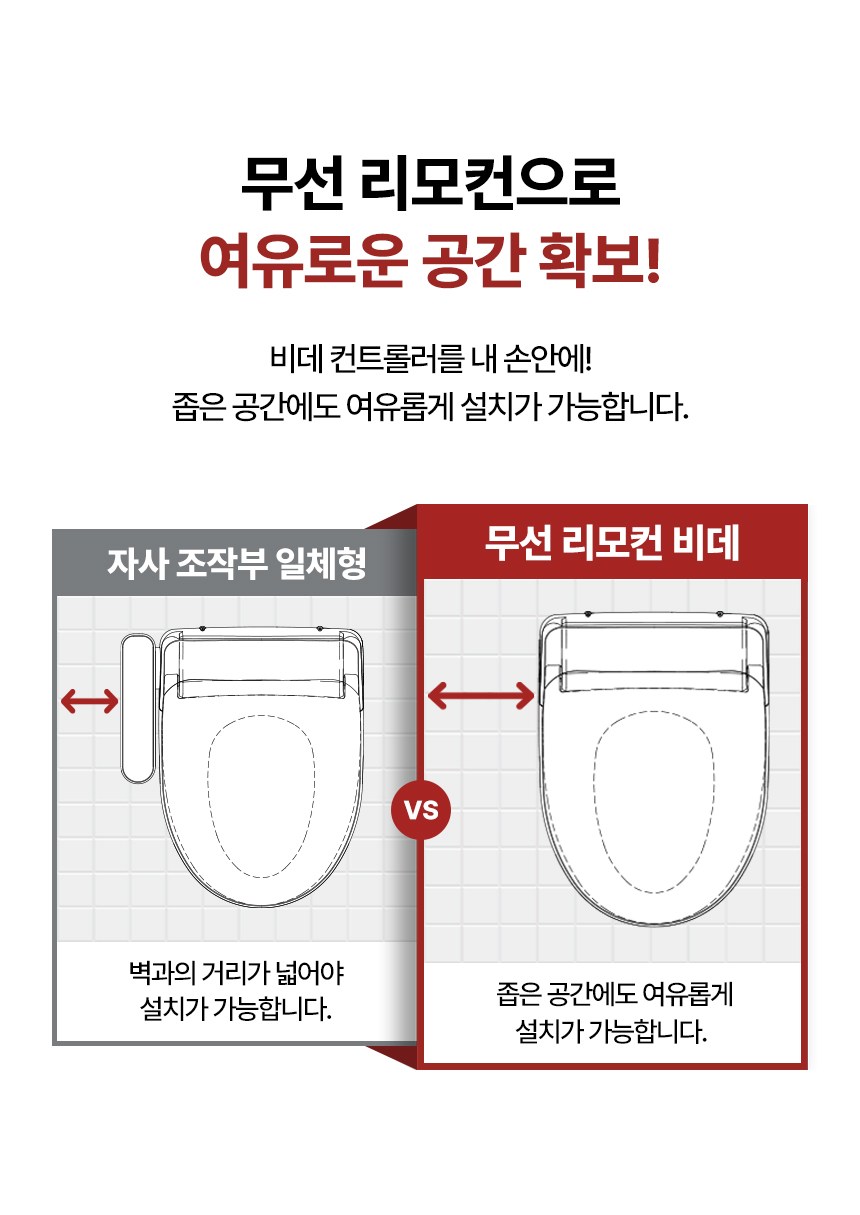 무선 리모컨으로
여유로운 공간 확보!

비데 컨트롤러를 내 손안에!
좁은 공간에도 여유롭게 설치가 가능합니다.

자사 조작부 일체형

벽과의 거리가 넓어야 설치가 가능합니다.

VS

무선 리모컨 비데

좁은 공간에도 여유롭게 설치가 가능합니다.