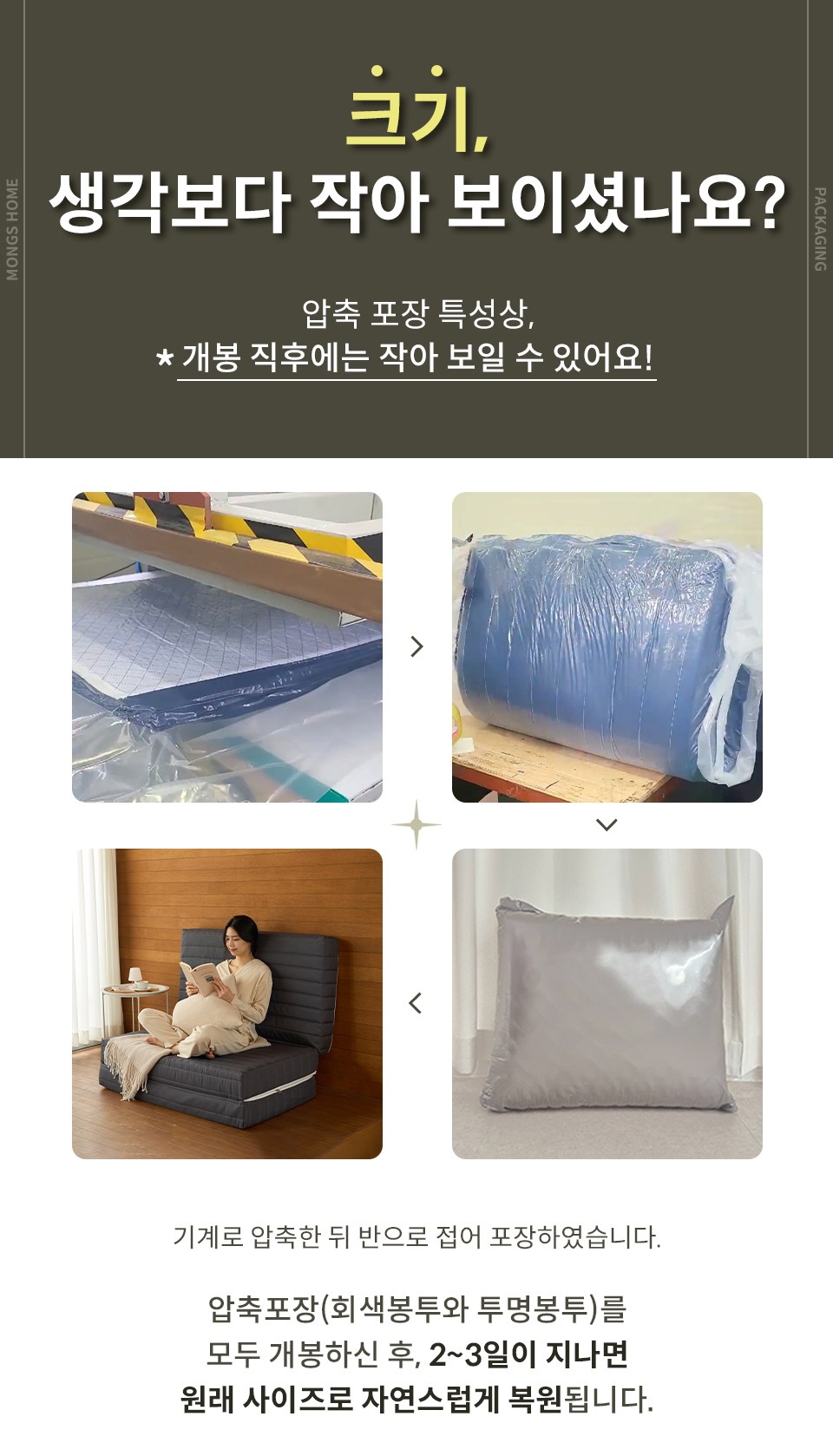 MONGS HOME

PACKAGING

크기,
생각보다 작아 보이셨나요?

압축 포장 특성상,
* 개봉 직후에는 작아 보일 수 있어요!

기계로 압축한 뒤 반으로 접어 포장하였습니다.

압축포장(회색봉투와 투명봉투)를
모두 개봉하신 후, 2~3일이 지나면
원래 사이즈로 자연스럽게 복원됩니다.