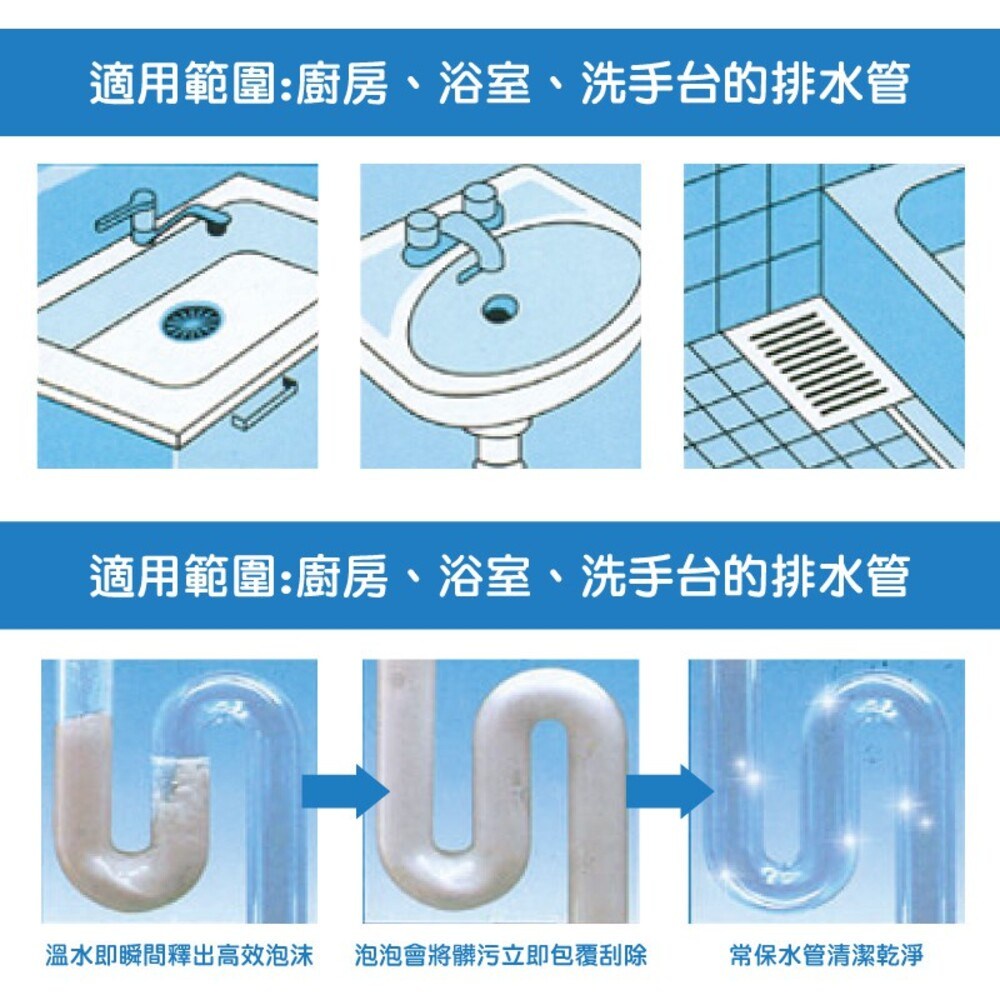 適用範圍:廚房、浴室、洗手台的排水管

適用範圍:廚房、浴室、洗手台的排水管

溫水即瞬間釋出高效泡沫

泡泡會將髒污立即包覆刮除

常保水管清潔乾淨