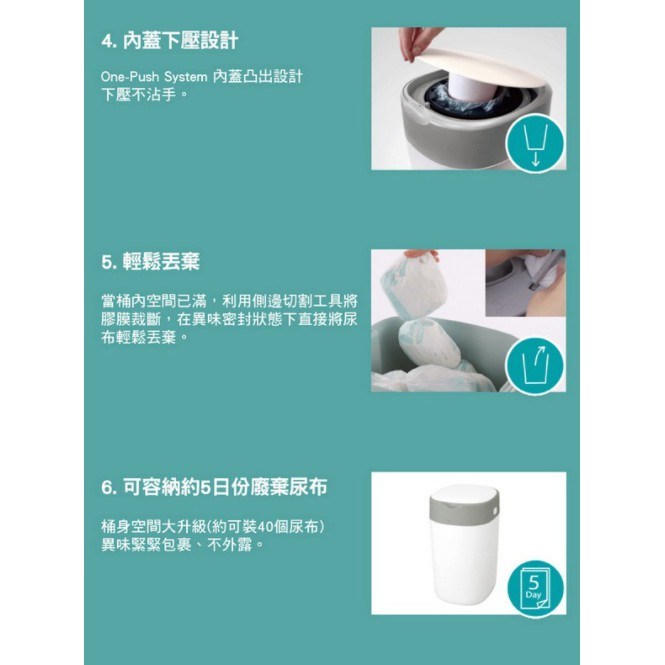 4. 內蓋下壓設計

One-Push System 內蓋凸出設計
下壓不沾手。

5. 輕鬆丟棄

當桶內空間已滿，利用側邊切割工具將膠膜裁斷，在異味密封狀態下直接將尿布輕鬆丟棄。

6. 可容納約5日份廢棄尿布

桶身空間大升級(約可裝40個尿布)
異味緊緊包裹、不外露。

5
Day