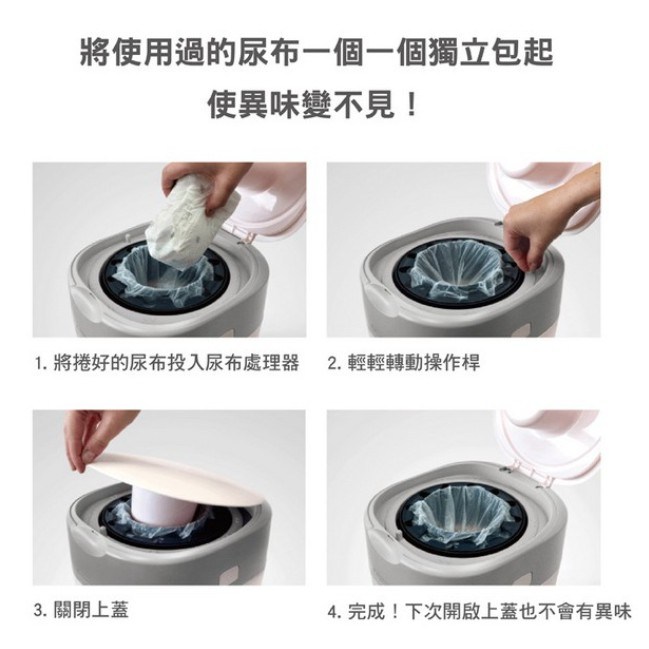 將使用過的尿布一個一個獨立包起
使異味變不見！

1. 將捲好的尿布投入尿布處理器

2. 輕輕轉動操作桿

3. 關閉上蓋

4. 完成！下次開啟上蓋也不會有異味