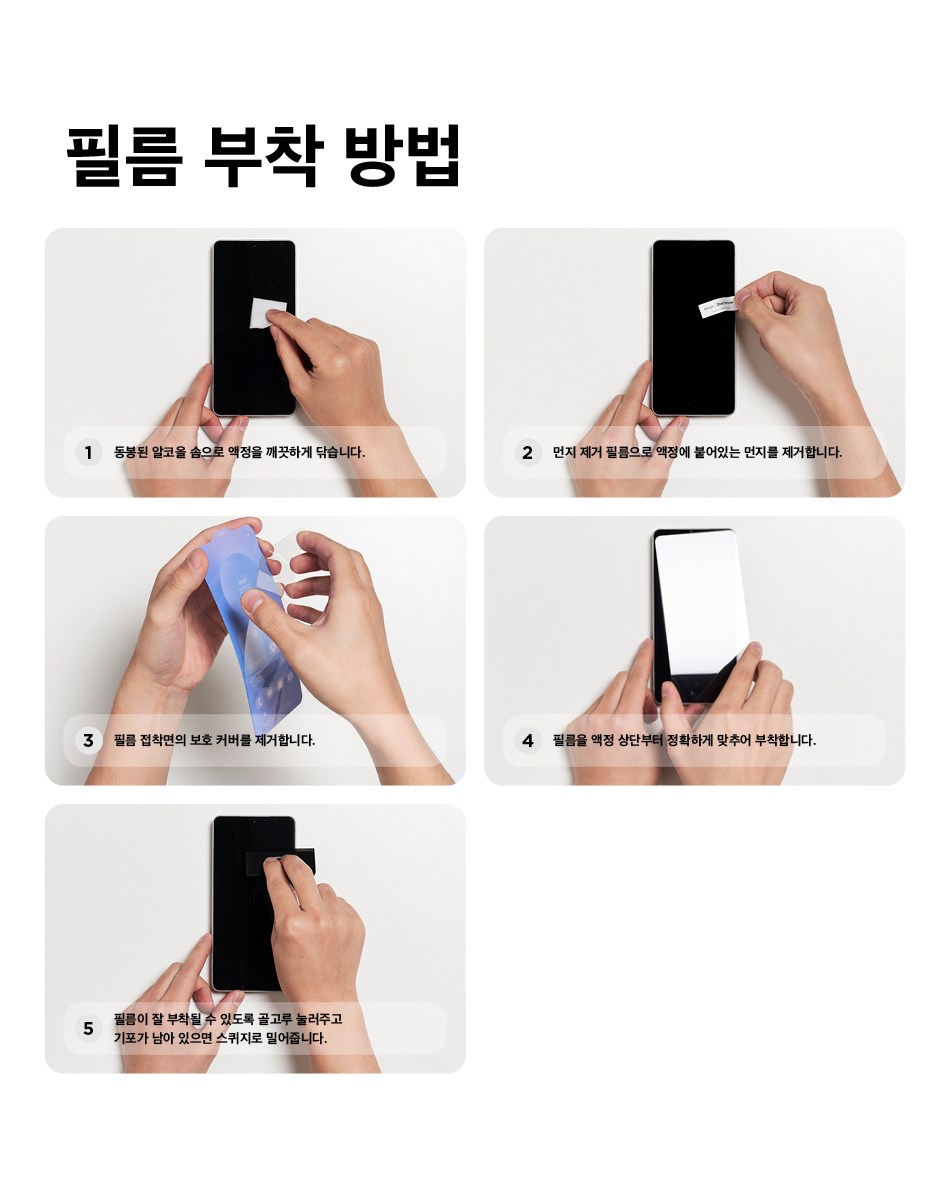 필름 부착 방법

1 동봉된 알코올 솜으로 액정을 깨끗하게 닦습니다.

2 먼지 제거 필름으로 액정에 붙어있는 먼지를 제거합니다.

3 필름 접착면의 보호 커버를 제거합니다.

4 필름을 액정 상단부터 정확하게 맞추어 부착합니다.

5 필름이 잘 부착될 수 있도록 골고루 눌러주고 기포가 남아 있으면 스퀴지로 밀어줍니다.