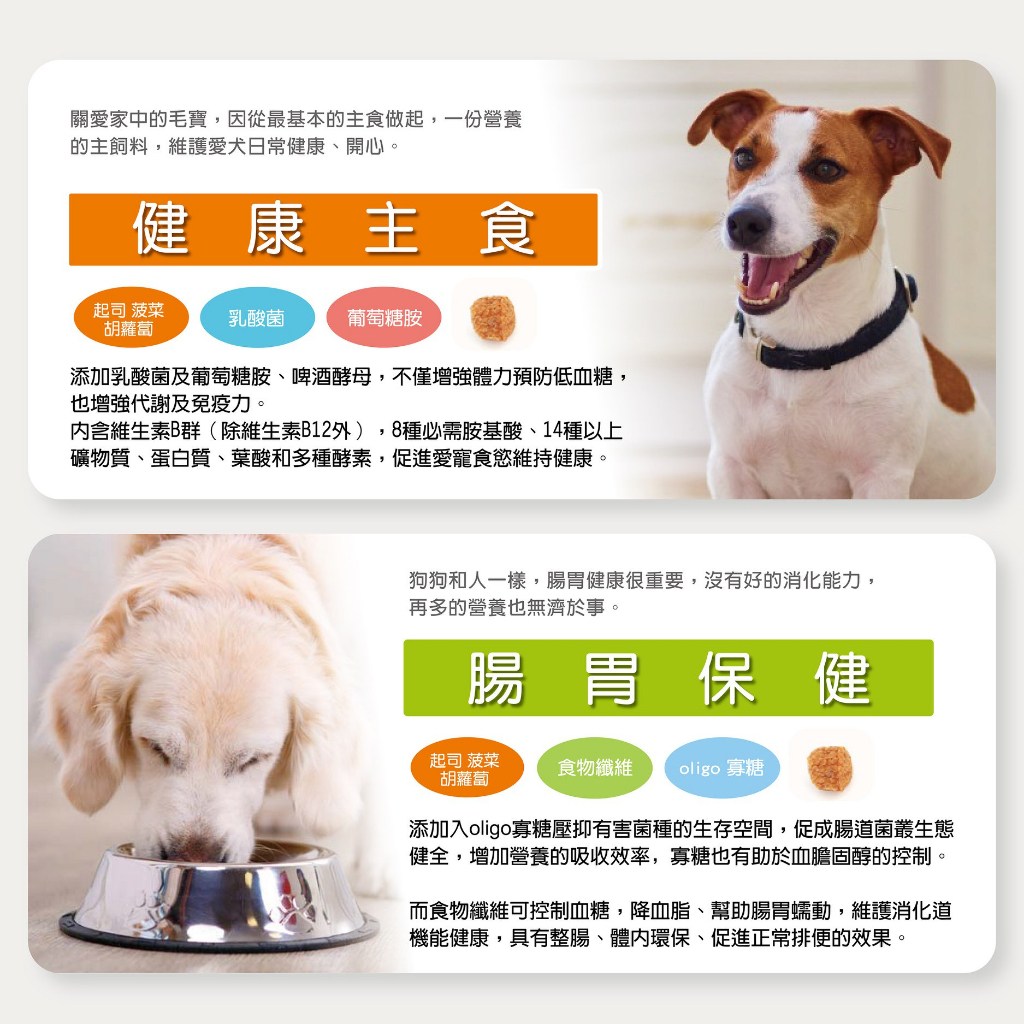 關愛家中的毛寶，因從最基本的主食做起，一份營養的主飼料，維護愛犬日常健康、開心。

健 康 主 食

起司 菠菜
胡蘿蔔

乳酸菌

葡萄糖胺

添加乳酸菌及葡萄糖胺、啤酒酵母，不僅增強體力預防低血糖，也增強代謝及免疫力。
內含維生素B群（除維生素B12外），8種必需胺基酸、14種以上礦物質、蛋白質、葉酸和多種酵素，促進愛寵食慾維持健康。

狗狗和人一樣，腸胃健康很重要，沒有好的消化能力，再多的營養也無濟於事。

腸 胃 保 健

起司 菠菜
胡蘿蔔

食物纖維

oligo 寡糖

添加入oligo寡糖壓抑有害菌種的生存空間，促成腸道菌叢生態健全，增加營養的吸收效率，寡糖也有助於血膽固醇的控制。

而食物纖維可控制血糖，降血脂、幫助腸胃蠕動，維護消化道機能健康，具有整腸、體內環保、促進正常排便的效果。