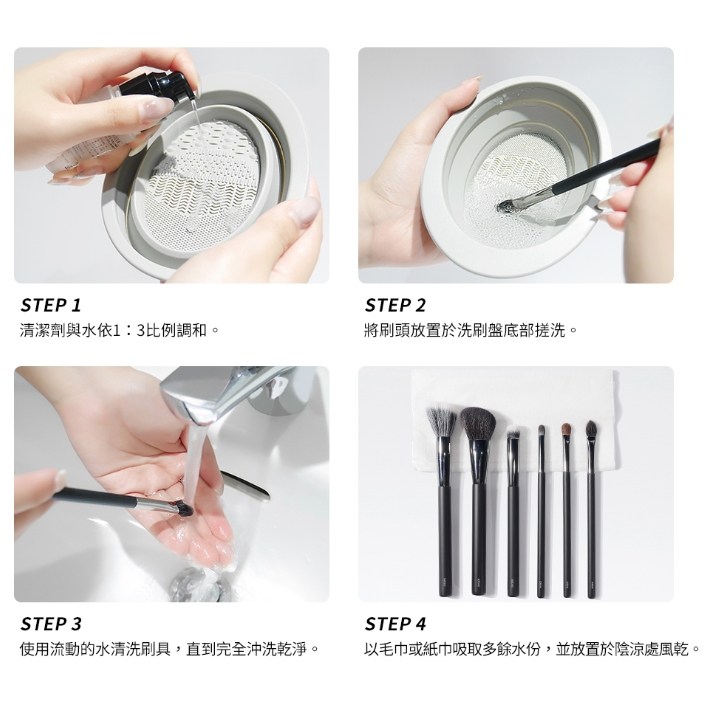 STEP 1
清潔劑與水依1：3比例調和。

STEP 2
將刷頭放置於洗刷盤底部搓洗。

STEP 3
使用流動的水清洗刷具，直到完全沖洗乾淨。

STEP 4
以毛巾或紙巾吸取多餘水份，並放置於陰涼處風乾。