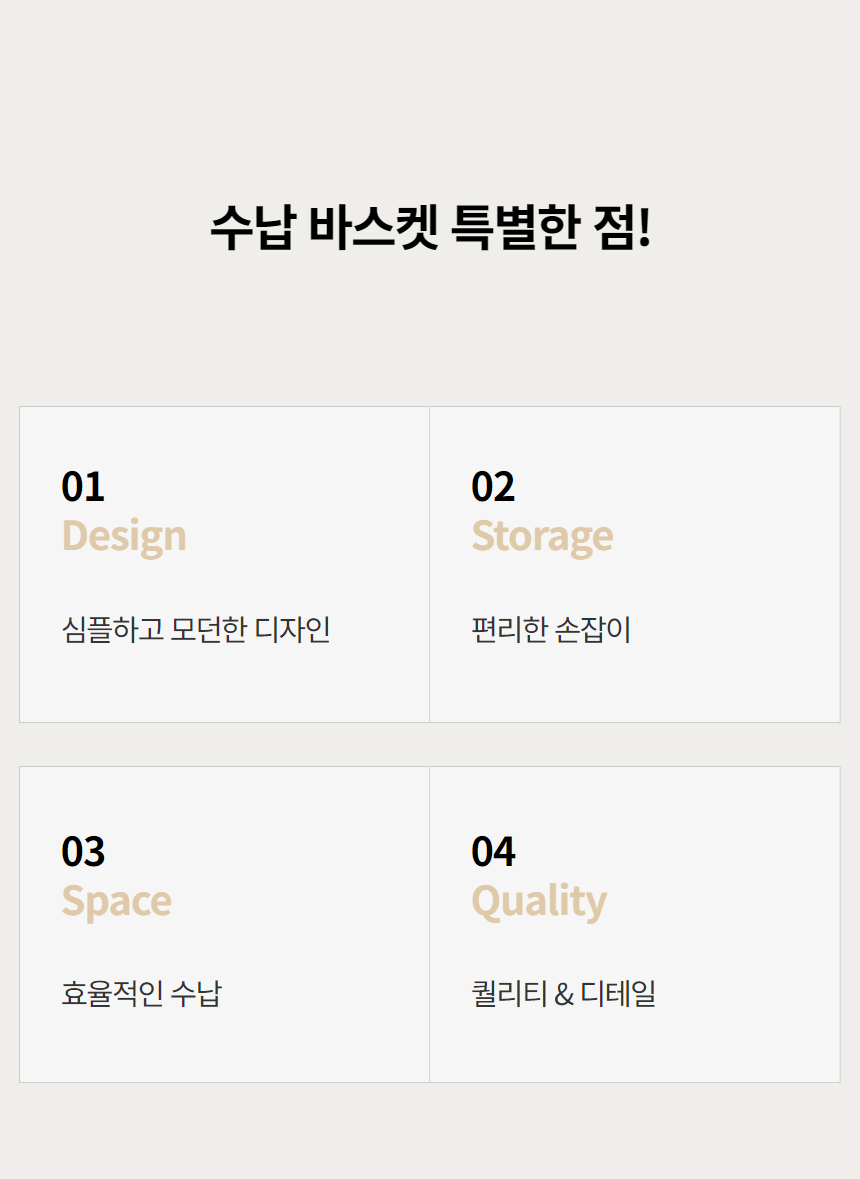 수납 바스켓 특별한 점!

01
Design

심플하고 모던한 디자인

02
Storage

편리한 손잡이

03
Space

효율적인 수납

04
Quality

퀄리티 & 디테일