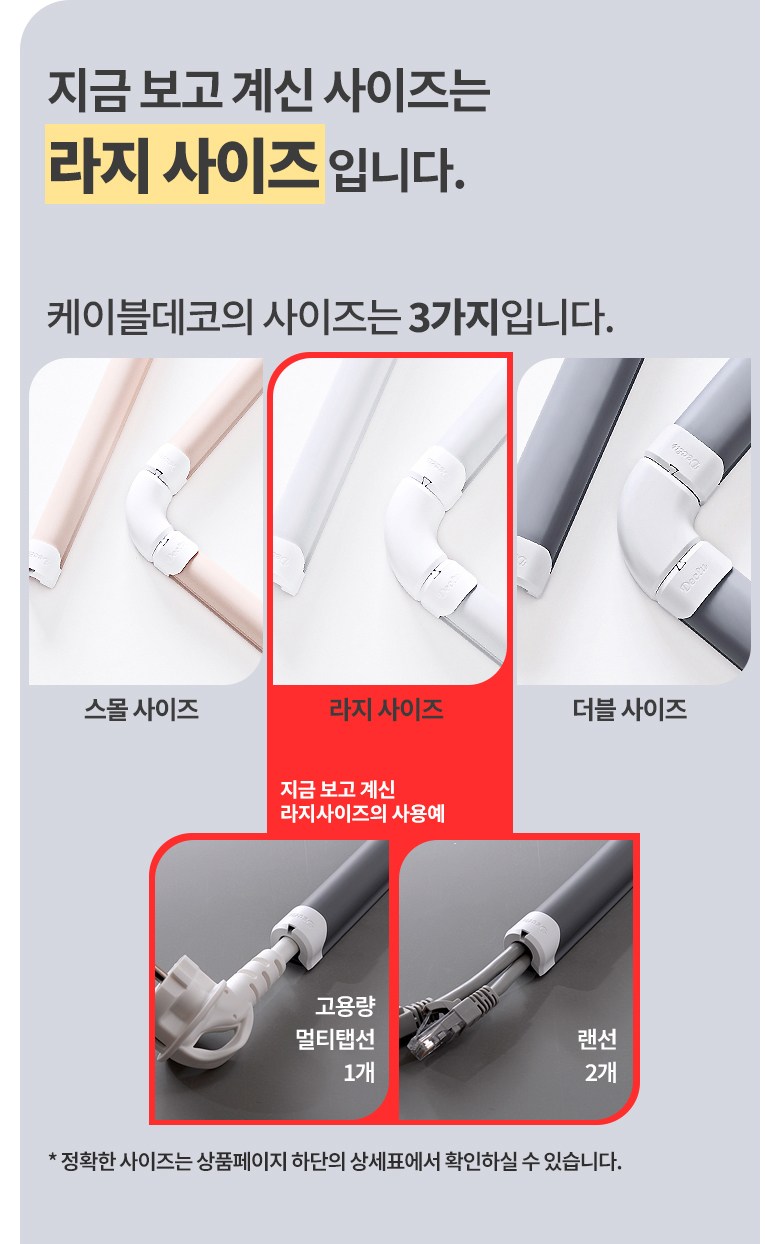 지금 보고 계신 사이즈는
라지 사이즈 입니다.

케이블데코의 사이즈는 3가지입니다.

스몰 사이즈

라지 사이즈

더블 사이즈

지금 보고 계신
라지사이즈의 사용예

고용량
멀티탭선
1개

랜선
2개

* 정확한 사이즈는 상품페이지 하단의 상세표에서 확인하실 수 있습니다.