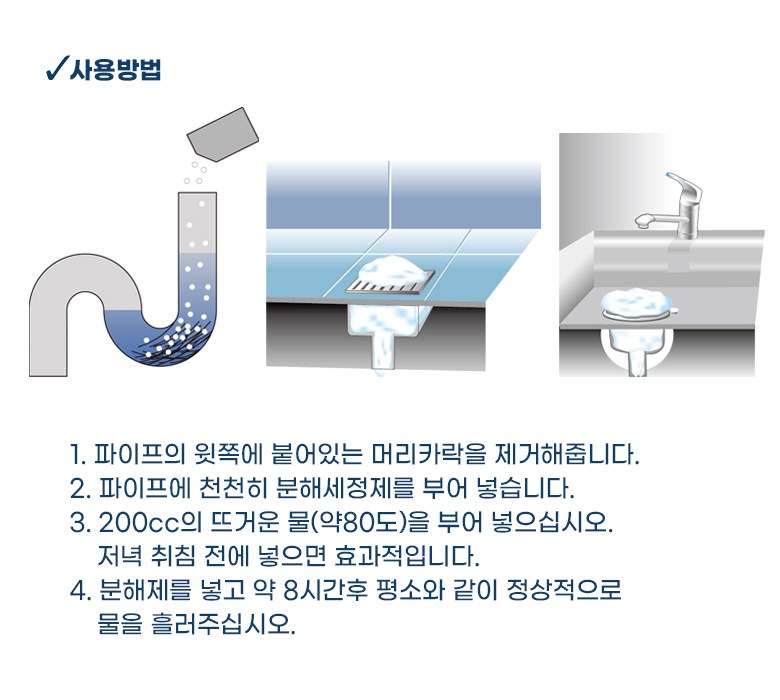 ✓사용방법

1. 파이프의 윗쪽에 붙어있는 머리카락을 제거해줍니다.
2. 파이프에 천천히 분해세정제를 부어 넣습니다.
3. 200cc의 뜨거운 물(약80도)을 부어 넣으십시오. 저녁 취침 전에 넣으면 효과적입니다.
4. 분해제를 넣고 약 8시간후 평소와 같이 정상적으로 물을 흘러주십시오.