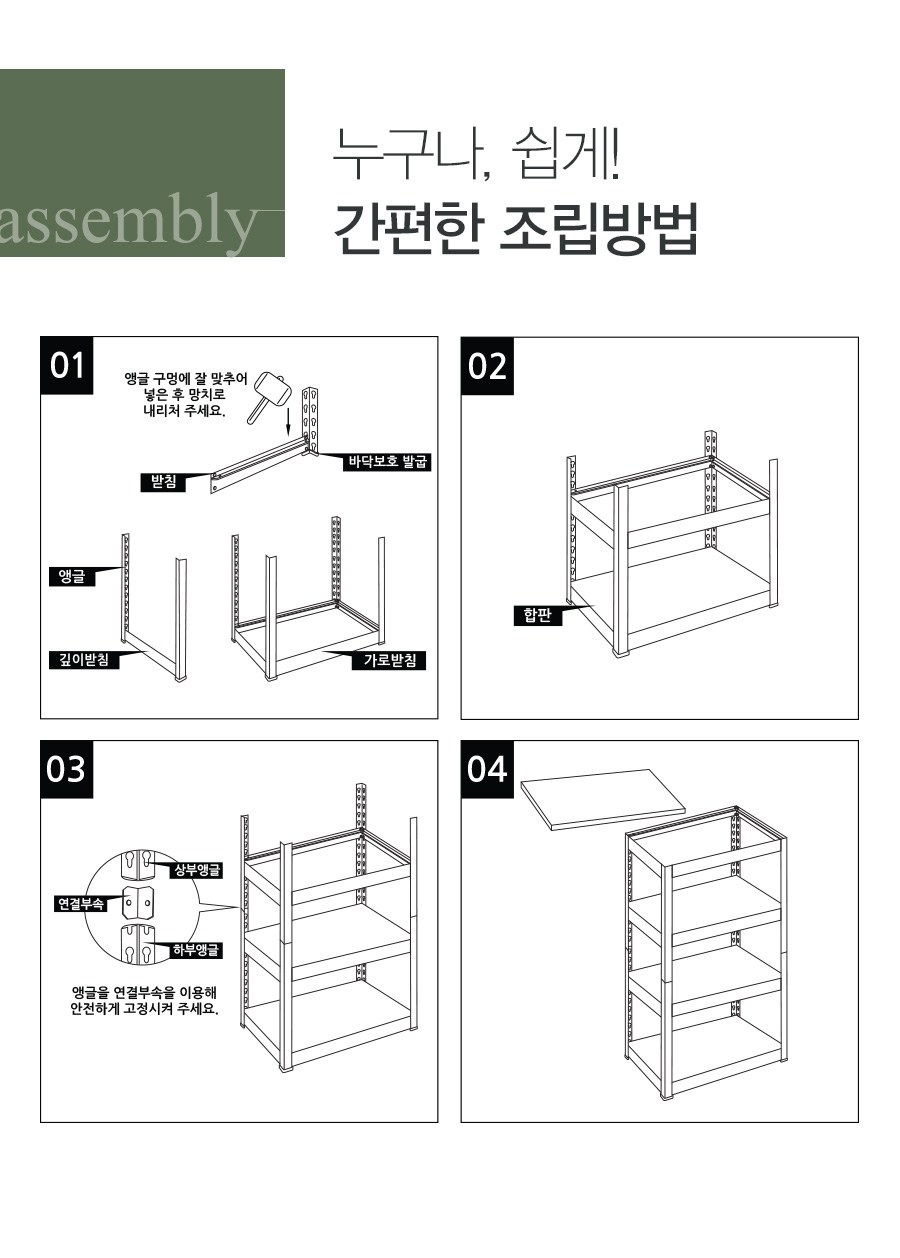 assembly

누구나, 쉽게!
간편한 조립방법

01
앵글 구멍에 잘 맞추어 넣은 후 망치로 내리쳐 주세요.
받침
바닥보호 발굽
앵글
깊이받침
가로받침

02
합판

03
상부앵글
연결부속
하부앵글
앵글을 연결부속을 이용해 안전하게 고정시켜 주세요.

04