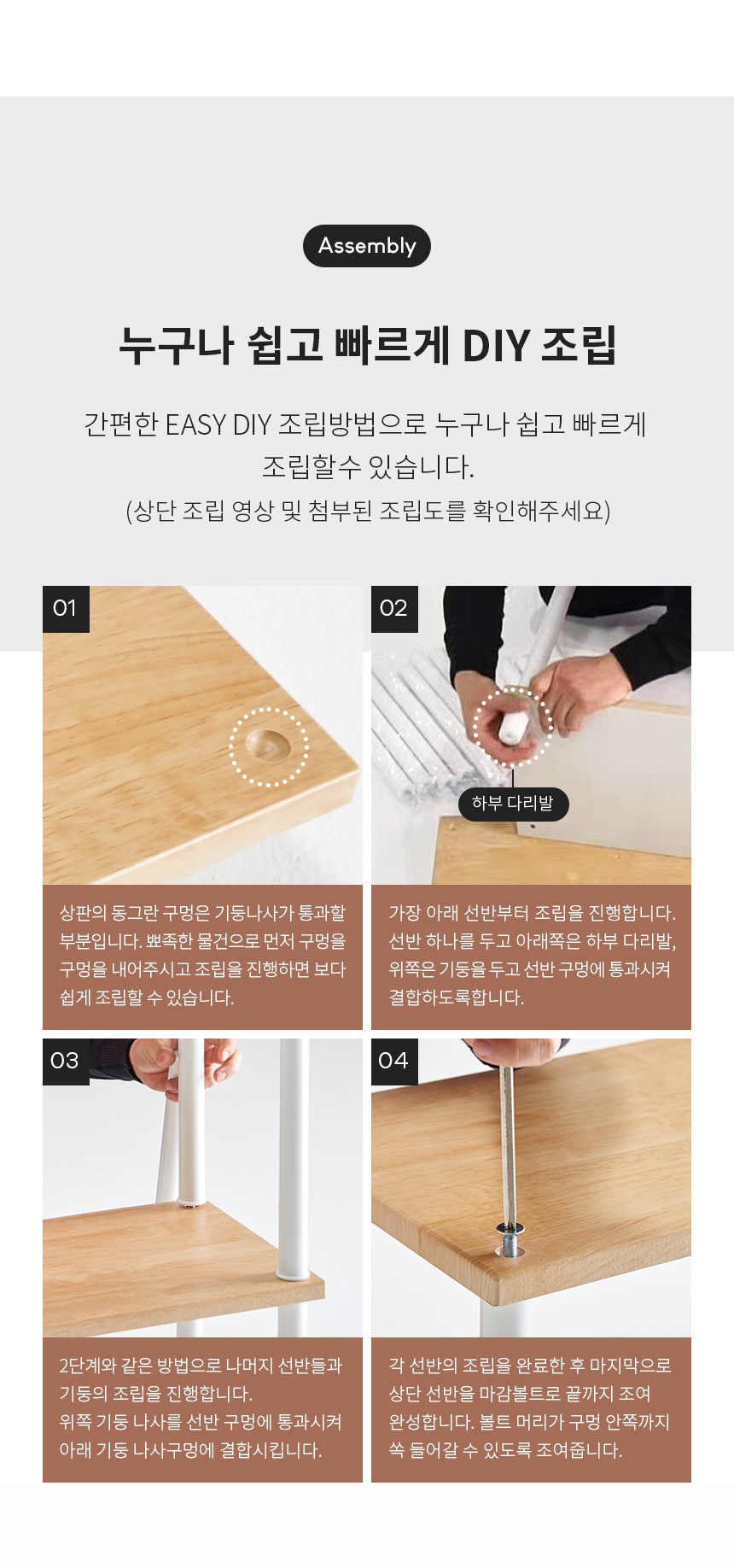 Assembly

누구나 쉽고 빠르게 DIY 조립

간편한 EASY DIY 조립방법으로 누구나 쉽고 빠르게 조립할수 있습니다.
(상단 조립 영상 및 첨부된 조립도를 확인해주세요)

01

상판의 동그란 구멍은 기둥나사가 통과할 부분입니다. 뾰족한 물건으로 먼저 구멍을 구멍을 내어주시고 조립을 진행하면 보다 쉽게 조립할 수 있습니다.

02

하부 다리발

가장 아래 선반부터 조립을 진행합니다. 선반 하나를 두고 아래쪽은 하부 다리발, 위쪽은 기둥을 두고 선반 구멍에 통과시켜 결합하도록합니다.

03

2단계와 같은 방법으로 나머지 선반들과 기둥의 조립을 진행합니다.
위쪽 기둥 나사를 선반 구멍에 통과시켜 아래 기둥 나사구멍에 결합시킵니다.

04

각 선반의 조립을 완료한 후 마지막으로 상단 선반을 마감볼트로 끝까지 조여 완성합니다. 볼트 머리가 구멍 안쪽까지 쏙 들어갈 수 있도록 조여줍니다.