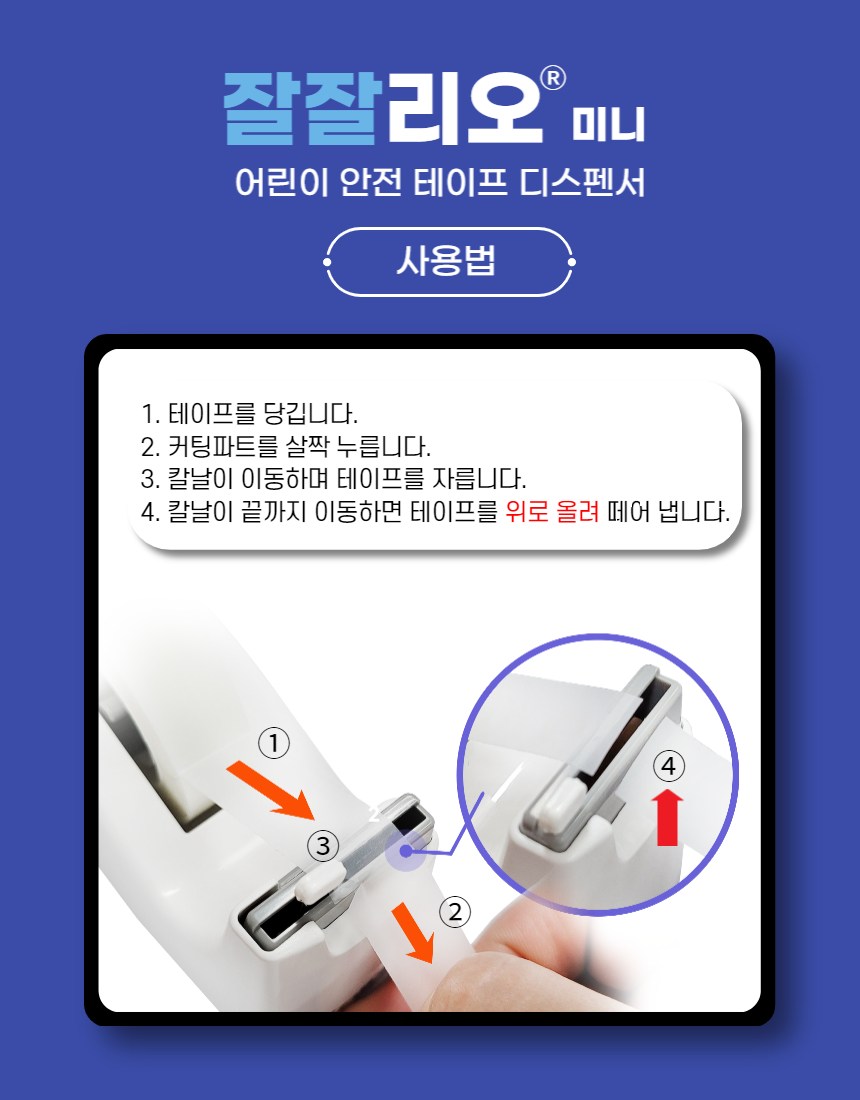 잘잘리오® 미니
어린이 안전 테이프 디스펜서

사용법

1. 테이프를 당깁니다.
2. 커팅파트를 살짝 누릅니다.
3. 칼날이 이동하며 테이프를 자릅니다.
4. 칼날이 끝까지 이동하면 테이프를 위로 올려 떼어 냅니다.

①
③
②
④