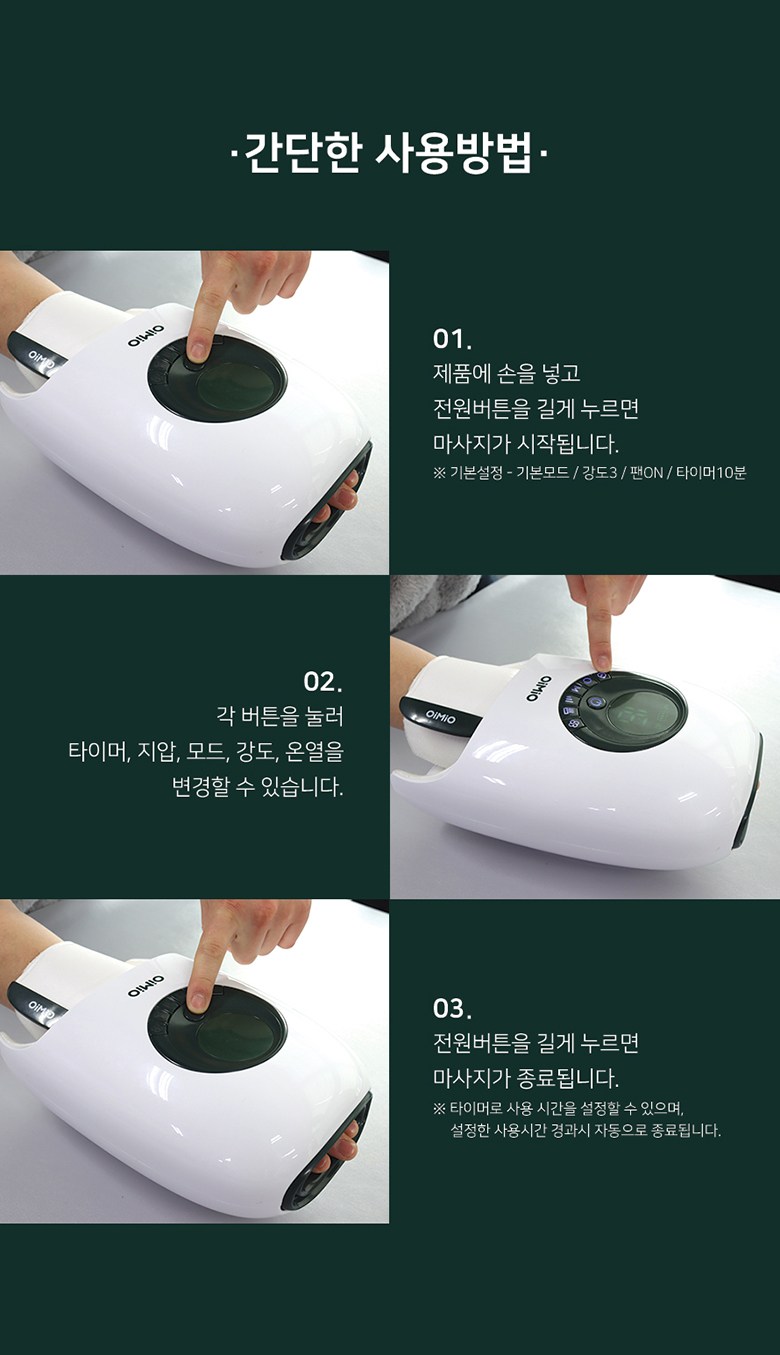 ·간단한 사용방법·

OIMIO

OIMIO

01.
제품에 손을 넣고
전원버튼을 길게 누르면
마사지가 시작됩니다.
※ 기본설정 - 기본모드 / 강도3 / 팬ON / 타이머10분

02.
각 버튼을 눌러
타이머, 지압, 모드, 강도, 온열을
변경할 수 있습니다.

OIMIO

OIMIO

OIMIO

OIMIO

03.
전원버튼을 길게 누르면
마사지가 종료됩니다.
※ 타이머로 사용 시간을 설정할 수 있으며,
설정한 사용시간 경과시 자동으로 종료됩니다.