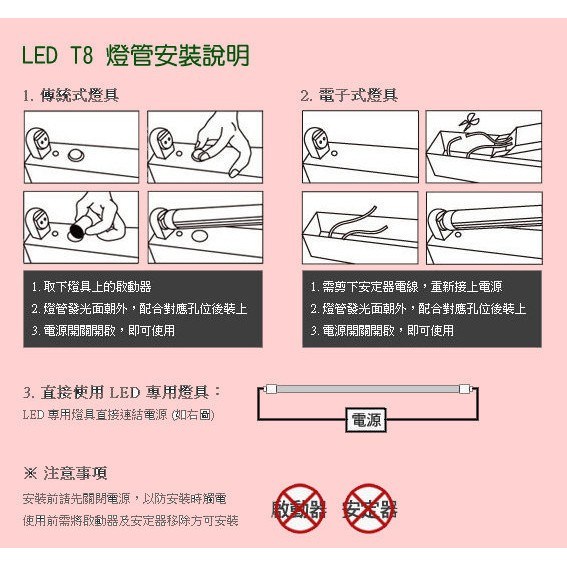 LED T8 燈管安裝說明

1. 傳統式燈具

1. 取下燈具上的啟動器
2. 燈管發光面朝外，配合對應孔位後裝上
3. 電源開關開啟，即可使用

2. 電子式燈具

1. 需剪下安定器電線，重新接上電源
2. 燈管發光面朝外，配合對應孔位後裝上
3. 電源開關開啟，即可使用

3. 直接使用 LED 專用燈具：
LED 專用燈具直接連結電源 (如右圖)

電源

※ 注意事項
安裝前請先關閉電源，以防安裝時觸電
使用前需將啟動器及安定器移除方可安裝

啟動器 安定器