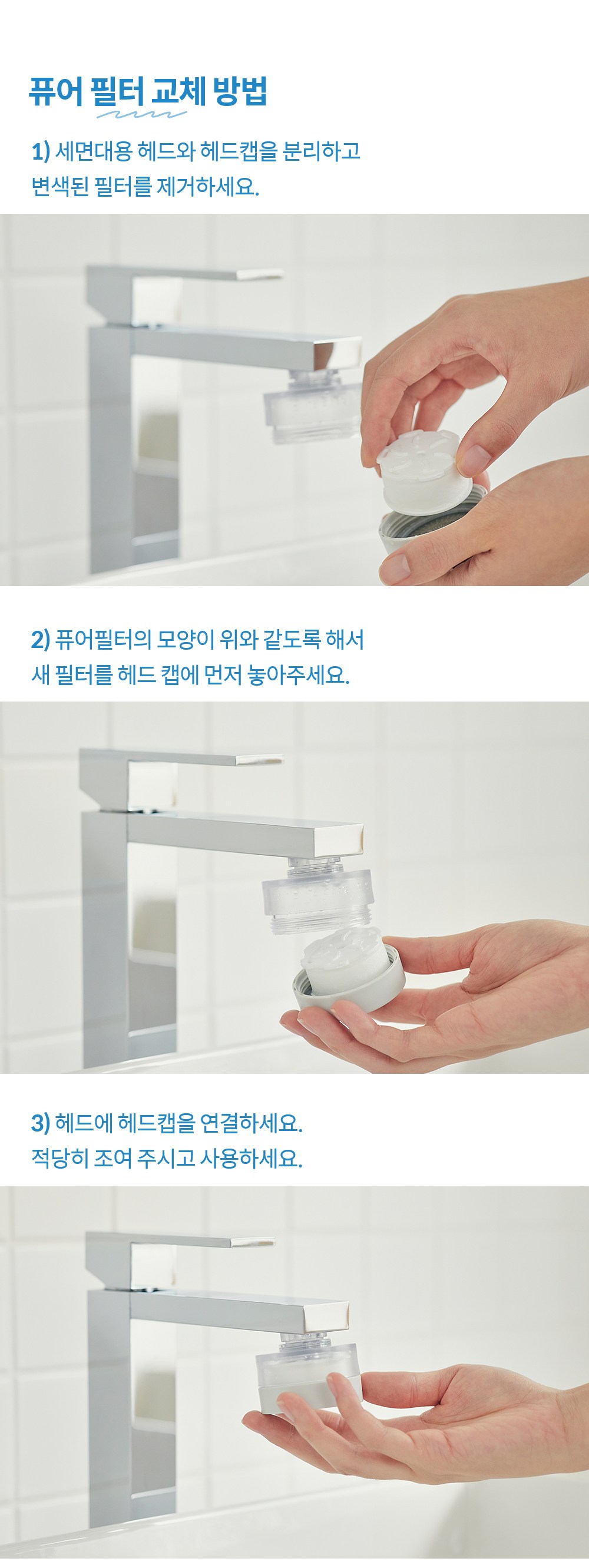 퓨어 필터 교체 방법

1) 세면대용 헤드와 헤드캡을 분리하고 변색된 필터를 제거하세요.

2) 퓨어필터의 모양이 위와 같도록 해서 새 필터를 헤드 캡에 먼저 놓아주세요.

3) 헤드에 헤드캡을 연결하세요. 적당히 조여 주시고 사용하세요.