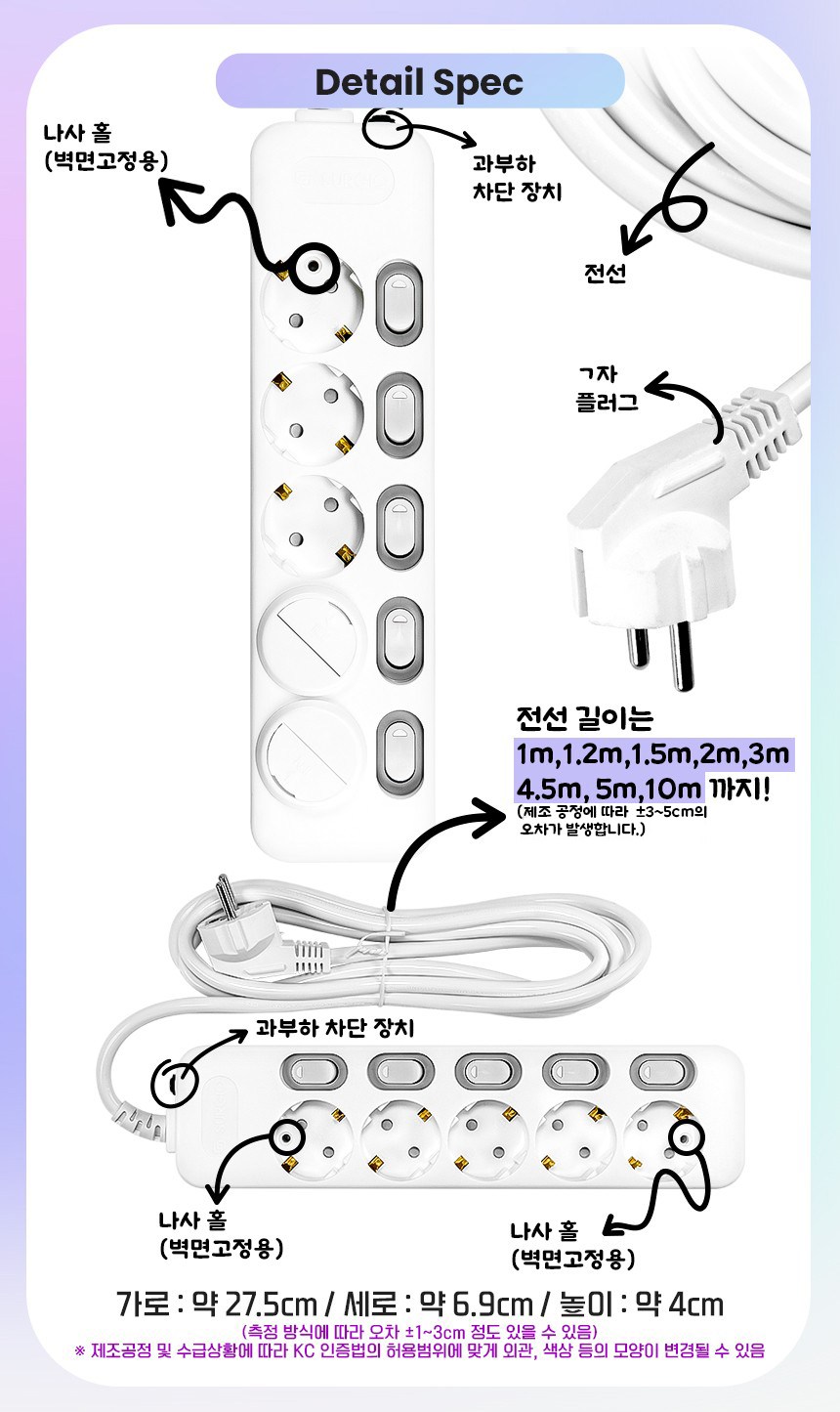 Detail Spec

나사 홀
(벽면고정용)

과부하
차단 장치

전선

ㄱ자
플러그

전선 길이는
1m,1.2m,1.5m,2m,3m
4.5m, 5m,10m 까지!
(제조 공정에 따라 ±3~5cm의 오차가 발생합니다.)

과부하 차단 장치

나사 홀
(벽면고정용)

나사 홀
(벽면고정용)

가로 : 약 27.5cm / 세로 : 약 6.9cm / 높이 : 약 4cm
(측정 방식에 따라 오차 ±1~3cm 정도 있을 수 있음)
※ 제조공정 및 수급상황에 따라 KC 인증법의 허용범위에 맞게 외관, 색상 등의 모양이 변경될 수 있음