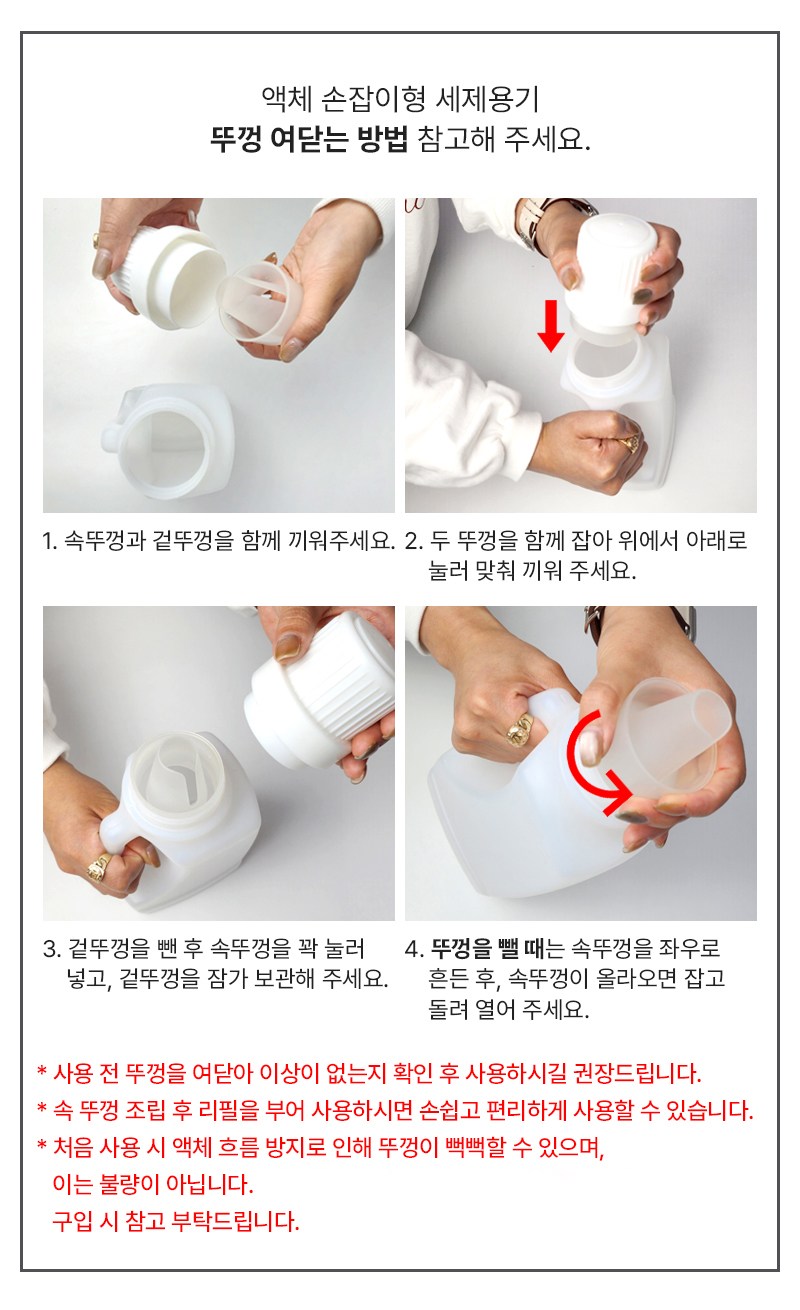 액체 손잡이형 세제용기
뚜껑 여닫는 방법 참고해 주세요.

1. 속뚜껑과 겉뚜껑을 함께 끼워주세요.

2. 두 뚜껑을 함께 잡아 위에서 아래로 눌러 맞춰 끼워 주세요.

3. 겉뚜껑을 뺀 후 속뚜껑을 꽉 눌러 넣고, 겉뚜껑을 잠가 보관해 주세요.

4. 뚜껑을 뺄 때는 속뚜껑을 좌우로 흔든 후, 속뚜껑이 올라오면 잡고 돌려 열어 주세요.

* 사용 전 뚜껑을 여닫아 이상이 없는지 확인 후 사용하시길 권장드립니다.
* 속 뚜껑 조립 후 리필을 부어 사용하시면 손쉽고 편리하게 사용할 수 있습니다.
* 처음 사용 시 액체 흐름 방지로 인해 뚜껑이 뻑뻑할 수 있으며, 이는 불량이 아닙니다. 구입 시 참고 부탁드립니다.