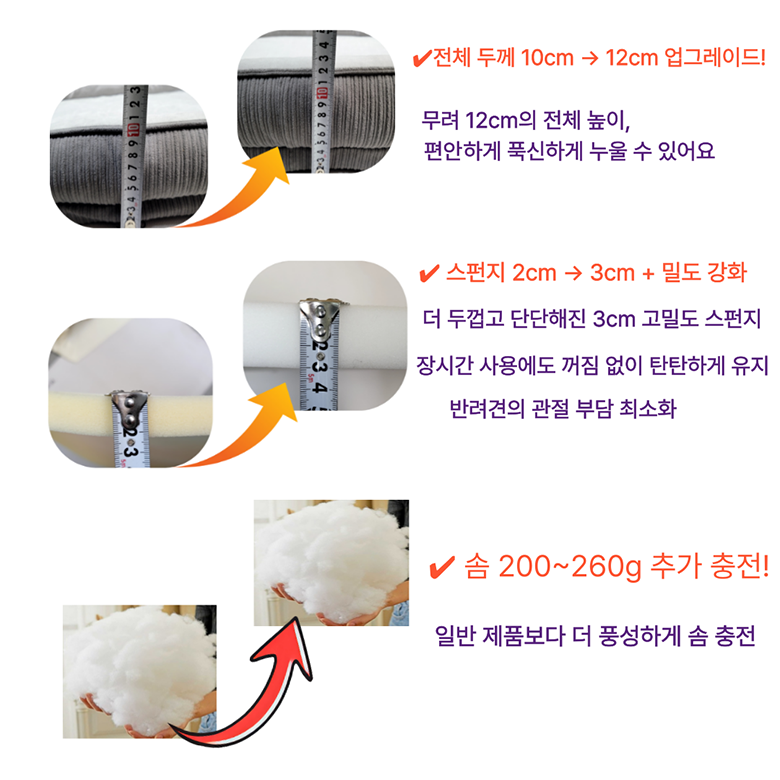 ✔전체 두께 10cm → 12cm 업그레이드!

무려 12cm의 전체 높이,
편안하게 푹신하게 누울 수 있어요

✔ 스펀지 2cm → 3cm + 밀도 강화

더 두껍고 단단해진 3cm 고밀도 스펀지

장시간 사용에도 꺼짐 없이 탄탄하게 유지

반려견의 관절 부담 최소화

✔ 솜 200~260g 추가 충전!

일반 제품보다 더 풍성하게 솜 충전