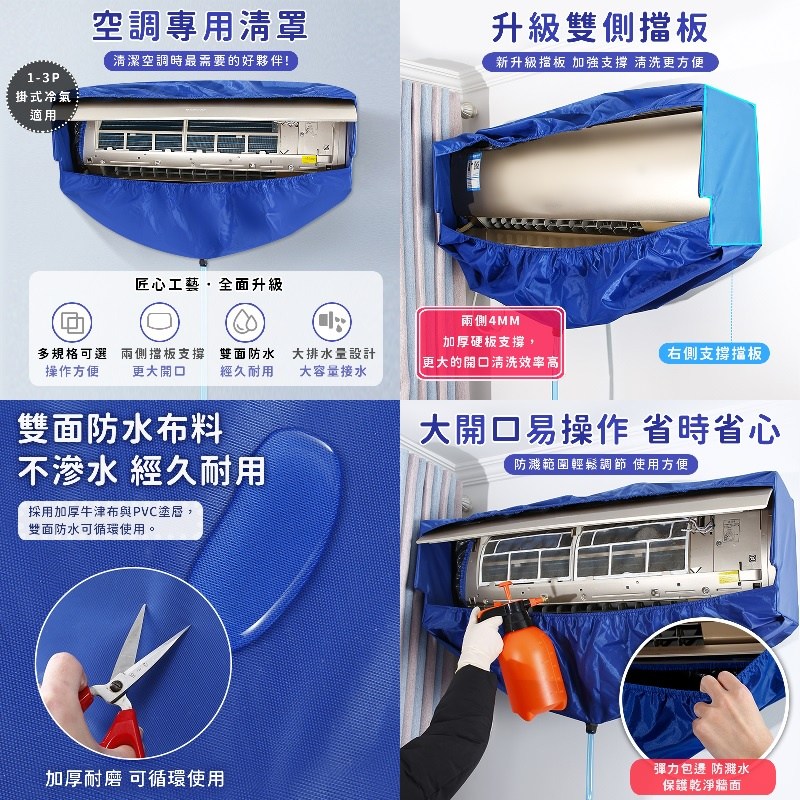 空調專用清罩

清潔空調時最需要的好夥伴!

1-3P
掛式冷氣
適用

匠心工藝 · 全面升級

多規格可選
操作方便

兩側擋板支撐
更大開口

雙面防水
經久耐用

大排水量設計
大容量接水

升級雙側擋板

新升級擋板 加強支撐 清洗更方便

兩側4MM
加厚硬板支撐，
更大的開口清洗效率高

右側支撐擋板

雙面防水布料
不滲水 經久耐用

採用加厚牛津布與PVC塗層，
雙面防水可循環使用。

加厚耐磨 可循環使用

大開口易操作 省時省心

防濺範圍輕鬆調節 使用方便

彈力包邊 防濺水
保護乾淨牆面