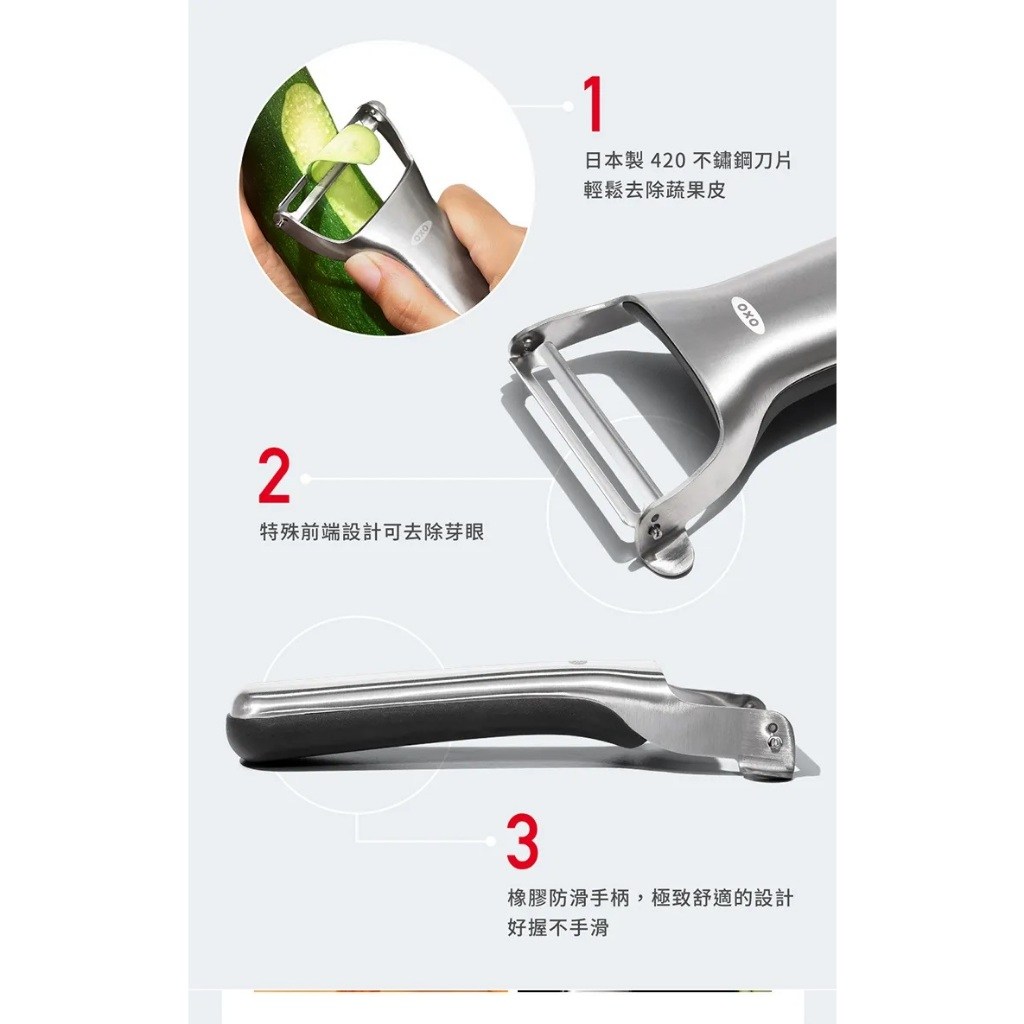 1
日本製 420 不鏽鋼刀片
輕鬆去除蔬果皮

OXO

OXO

2
特殊前端設計可去除芽眼

3
橡膠防滑手柄，極致舒適的設計
好握不手滑