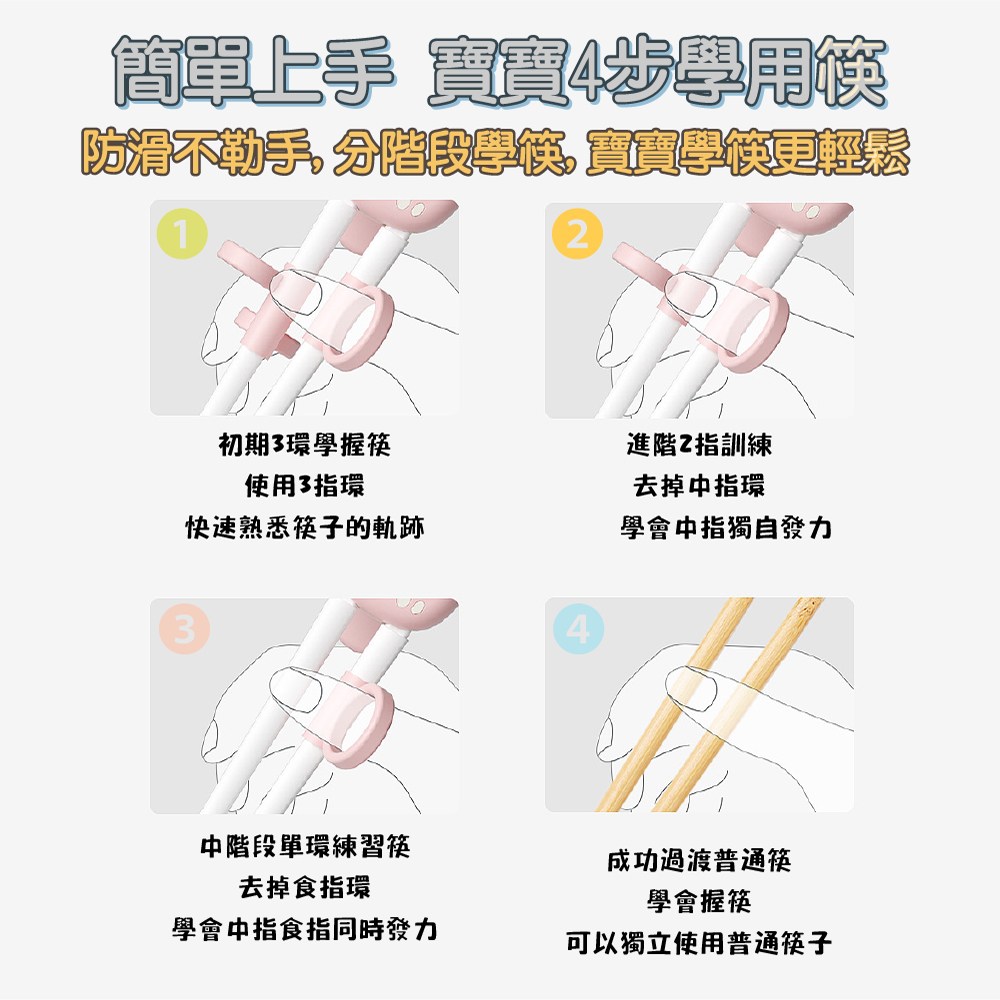 簡單上手 寶寶4步學用筷

防滑不勒手, 分階段學筷, 寶寶學筷更輕鬆

1

初期3環學握筷
使用3指環
快速熟悉筷子的軌跡

2

進階2指訓練
去掉中指環
學會中指獨自發力

3

中階段單環練習筷
去掉食指環
學會中指食指同時發力

4

成功過渡普通筷
學會握筷
可以獨立使用普通筷子