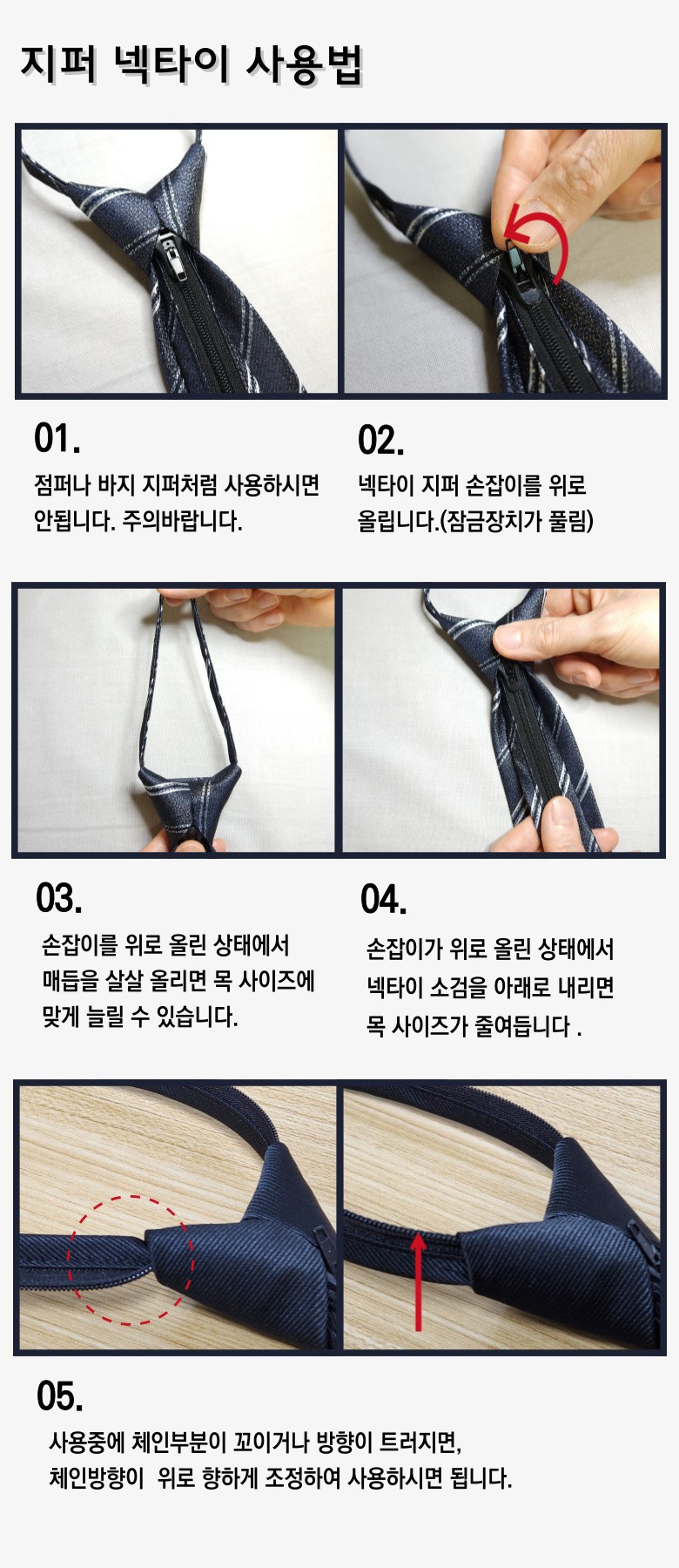 지퍼 넥타이 사용법

01.
점퍼나 바지 지퍼처럼 사용하시면 안됩니다. 주의바랍니다.

02.
넥타이 지퍼 손잡이를 위로 올립니다.(잠금장치가 풀림)

03.
손잡이를 위로 올린 상태에서 매듭을 살살 올리면 목 사이즈에 맞게 늘릴 수 있습니다.

04.
손잡이가 위로 올린 상태에서 넥타이 소검을 아래로 내리면 목 사이즈가 줄여듭니다 .

05.
사용중에 체인부분이 꼬이거나 방향이 트러지면, 체인방향이 위로 향하게 조정하여 사용하시면 됩니다.