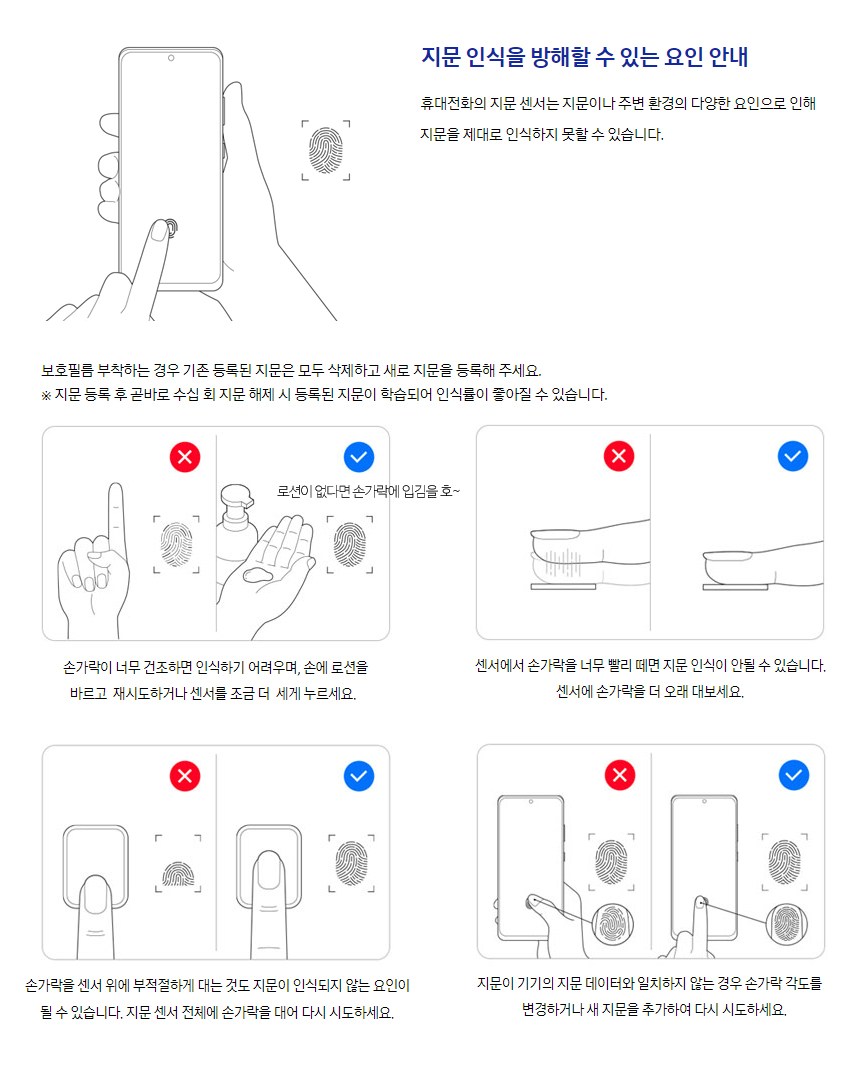 지문 인식을 방해할 수 있는 요인 안내

휴대전화의 지문 센서는 지문이나 주변 환경의 다양한 요인으로 인해 지문을 제대로 인식하지 못할 수 있습니다.

보호필름 부착하는 경우 기존 등록된 지문은 모두 삭제하고 새로 지문을 등록해 주세요.
※ 지문 등록 후 곧바로 수십 회 지문 해제 시 등록된 지문이 학습되어 인식률이 좋아질 수 있습니다.

로션이 없다면 손가락에 입김을 호~

손가락이 너무 건조하면 인식하기 어려우며, 손에 로션을 바르고 재시도하거나 센서를 조금 더 세게 누르세요.

센서에서 손가락을 너무 빨리 떼면 지문 인식이 안될 수 있습니다. 센서에 손가락을 더 오래 대보세요.

손가락을 센서 위에 부적절하게 대는 것도 지문이 인식되지 않는 요인이 될 수 있습니다. 지문 센서 전체에 손가락을 대어 다시 시도하세요.

지문이 기기의 지문 데이터와 일치하지 않는 경우 손가락 각도를 변경하거나 새 지문을 추가하여 다시 시도하세요.