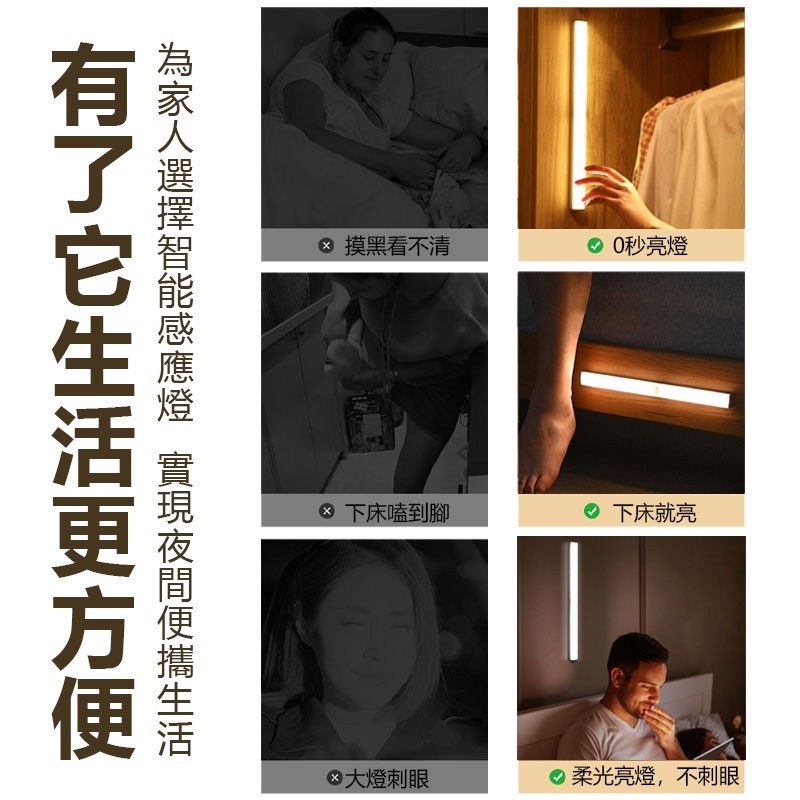 有了它生活更方便

為家人選擇智能感應燈 實現夜間便攜生活

摸黑看不清

0秒亮燈

下床嗑到腳

下床就亮

大燈刺眼

柔光亮燈，不刺眼