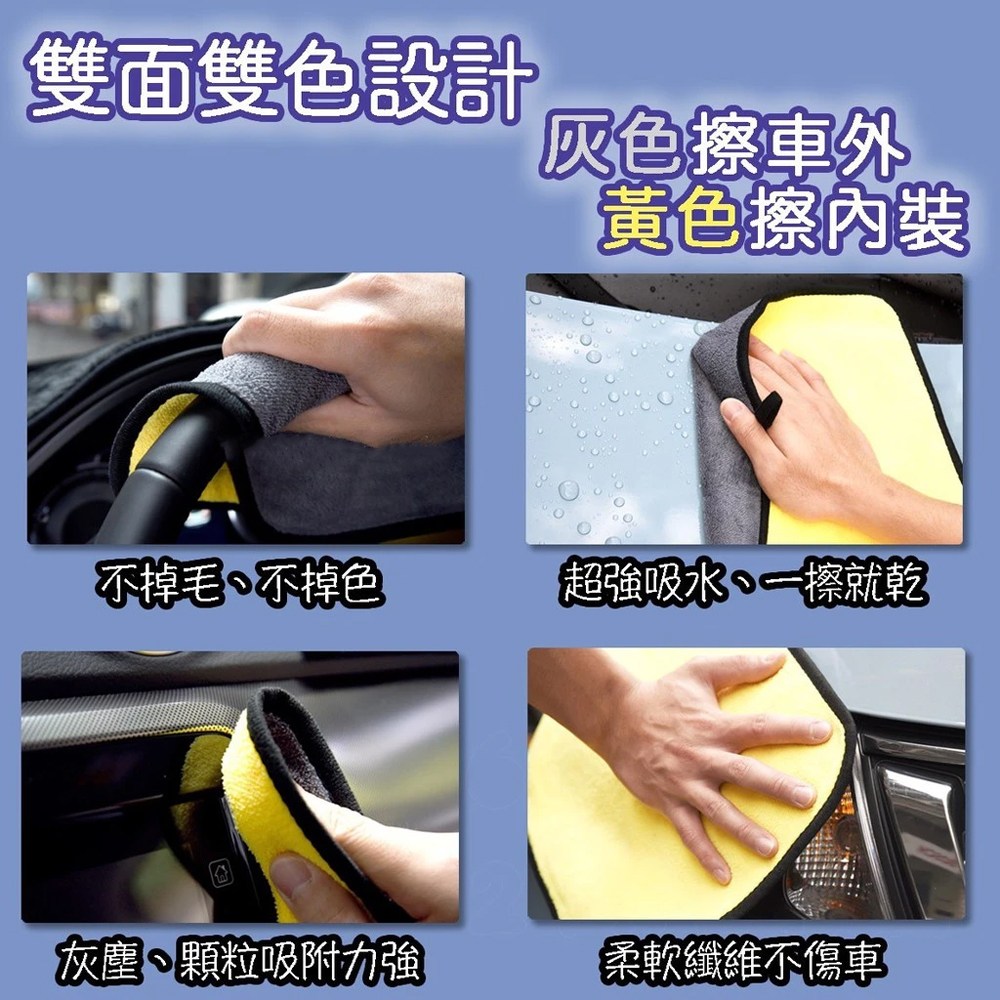 雙面雙色設計

灰色擦車外
黃色擦內裝

不掉毛、不掉色

超強吸水、一擦就乾

灰塵、顆粒吸附力強

柔軟纖維不傷車