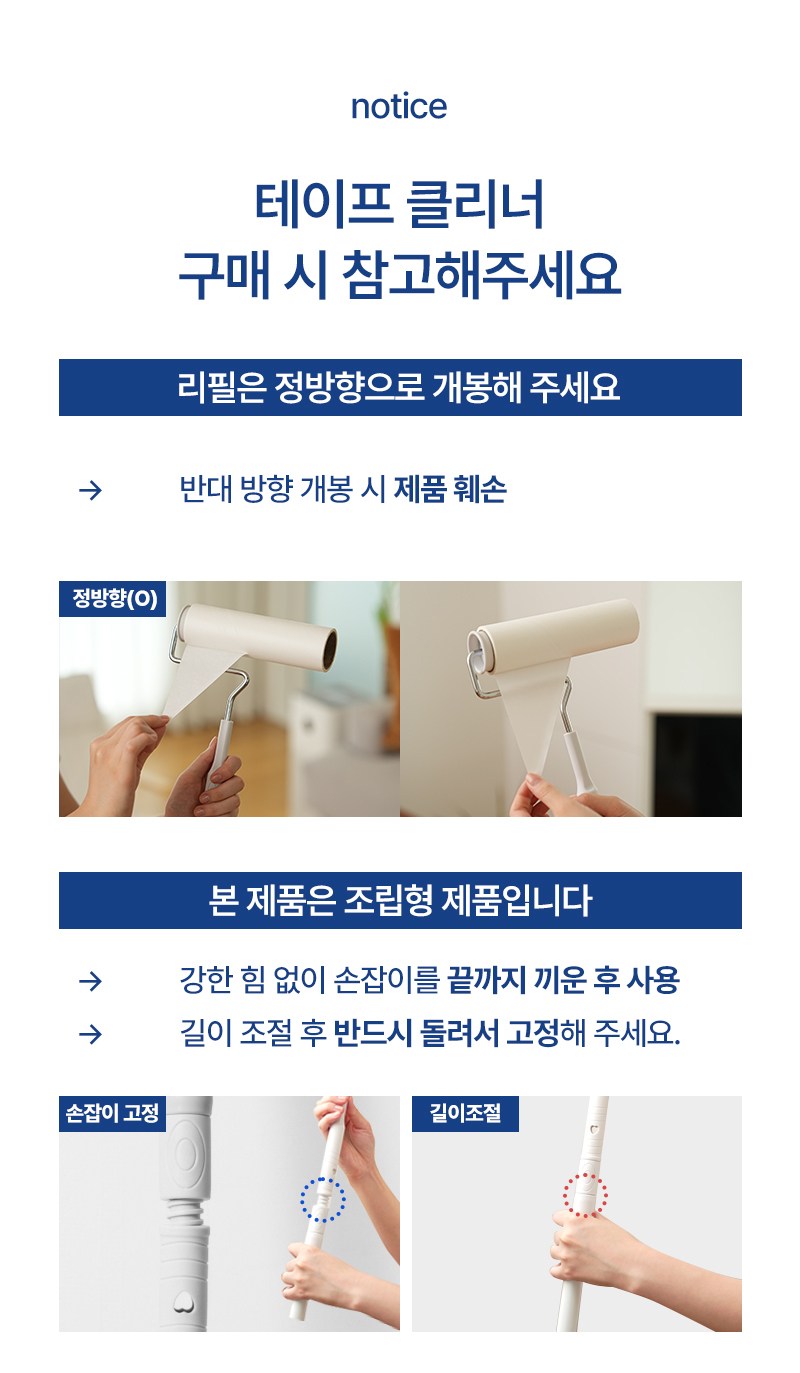 notice

테이프 클리너
구매 시 참고해주세요

리필은 정방향으로 개봉해 주세요

→ 반대 방향 개봉 시 제품 훼손

정방향(O)

본 제품은 조립형 제품입니다

→ 강한 힘 없이 손잡이를 끝까지 끼운 후 사용
→ 길이 조절 후 반드시 돌려서 고정해 주세요.

손잡이 고정

길이조절