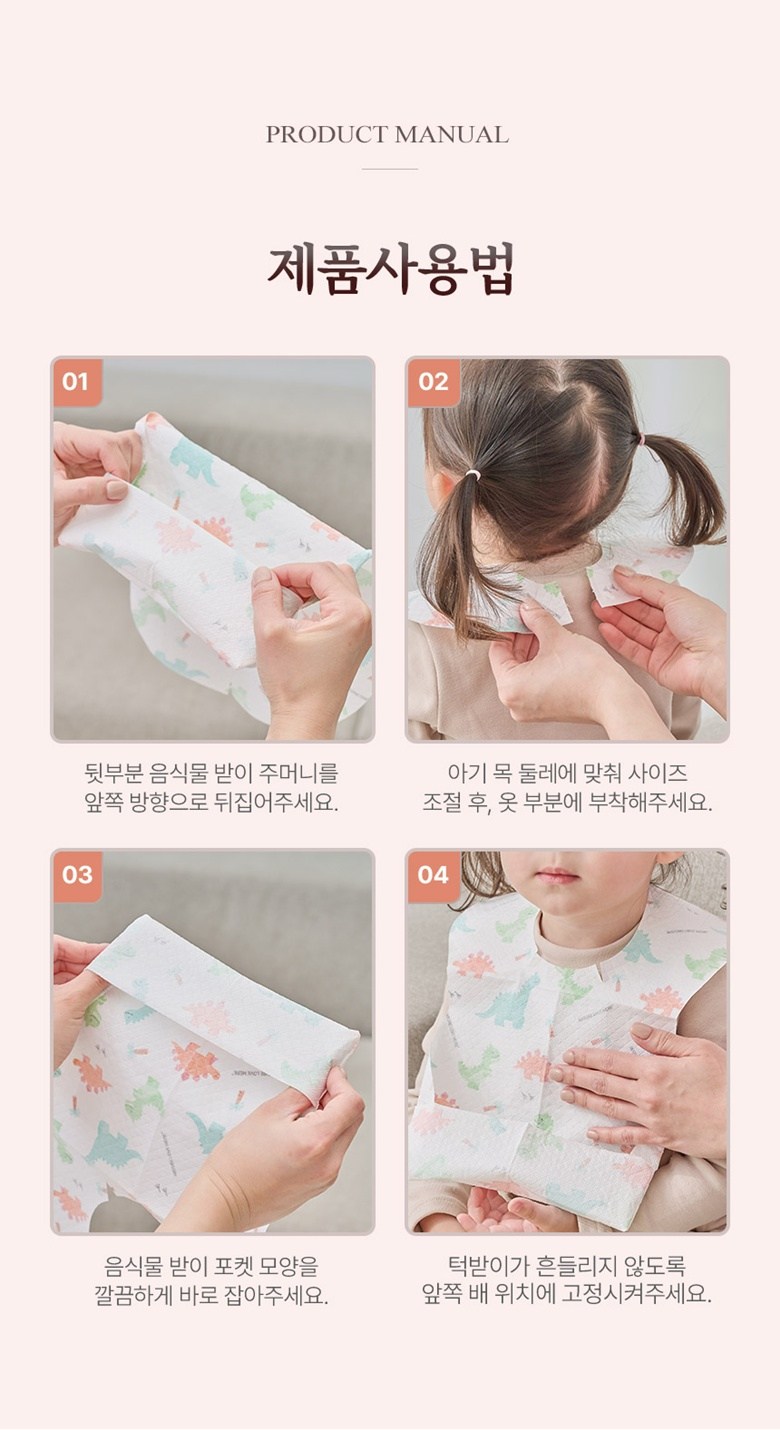 PRODUCT MANUAL

제품사용법

01

뒷부분 음식물 받이 주머니를 앞쪽 방향으로 뒤집어주세요.

02

아기 목 둘레에 맞춰 사이즈 조절 후, 옷 부분에 부착해주세요.

03

음식물 받이 포켓 모양을 깔끔하게 바로 잡아주세요.

04

턱받이가 흔들리지 않도록 앞쪽 배 위치에 고정시켜주세요.